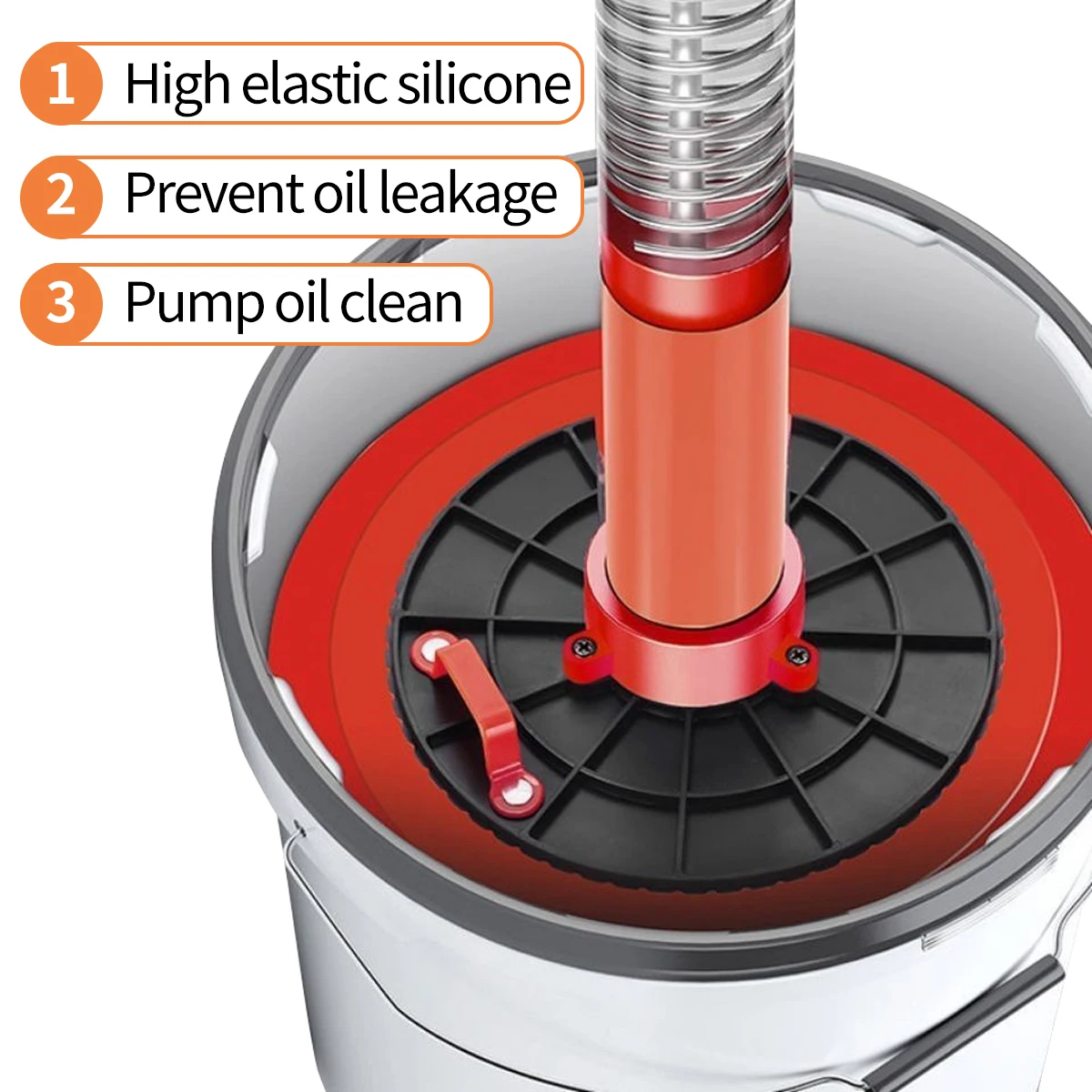 1 High elastic silicone

2 Prevent oil leakage

3 Pump oil clean