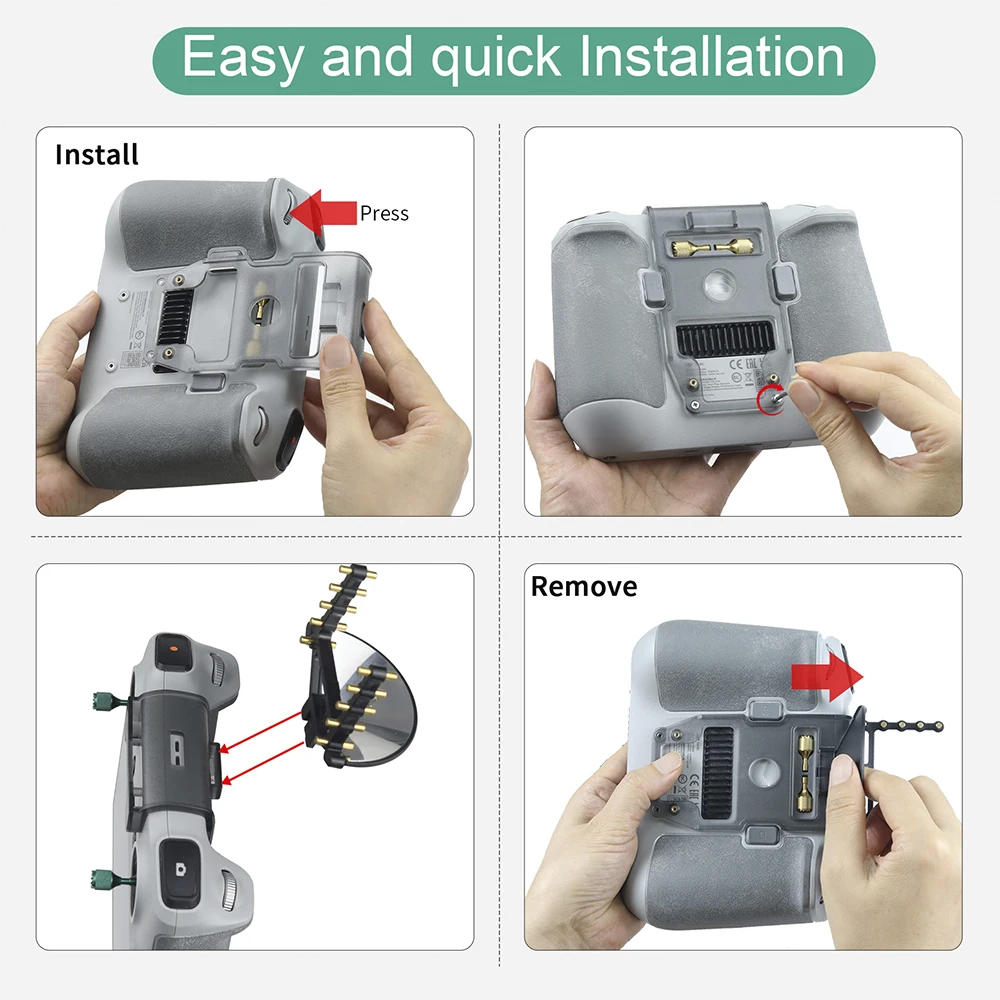 Easy and quick Installation

Install

Press

Remove