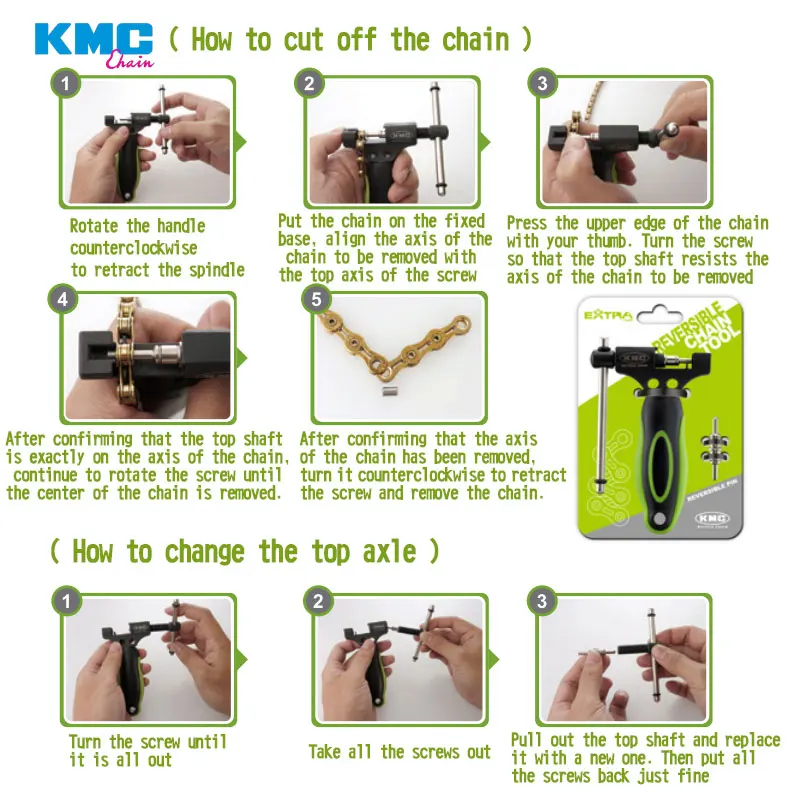 KMC Chain ( How to cut off the chain )

1

Rotate the handle counterclockwise to retract the spindle

2

Put the chain on the fixed base, align the axis of the chain to be removed with the top axis of the screw

3

Press the upper edge of the chain with your thumb. Turn the screw so that the top shaft resists the axis of the chain to be removed

4

After confirming that the top shaft is exactly on the axis of the chain, continue to rotate the screw until the center of the chain is removed.

5

After confirming that the axis of the chain has been removed, turn it counterclockwise to retract the screw and remove the chain.

EXTRA REVERSIBLE CHAIN TOOL

REVERSIBLE PIN

KMC

( How to change the top axle )

1

Turn the screw until it is all out

2

Take all the screws out

3

Pull out the top shaft and replace it with a new one. Then put all the screws back just fine