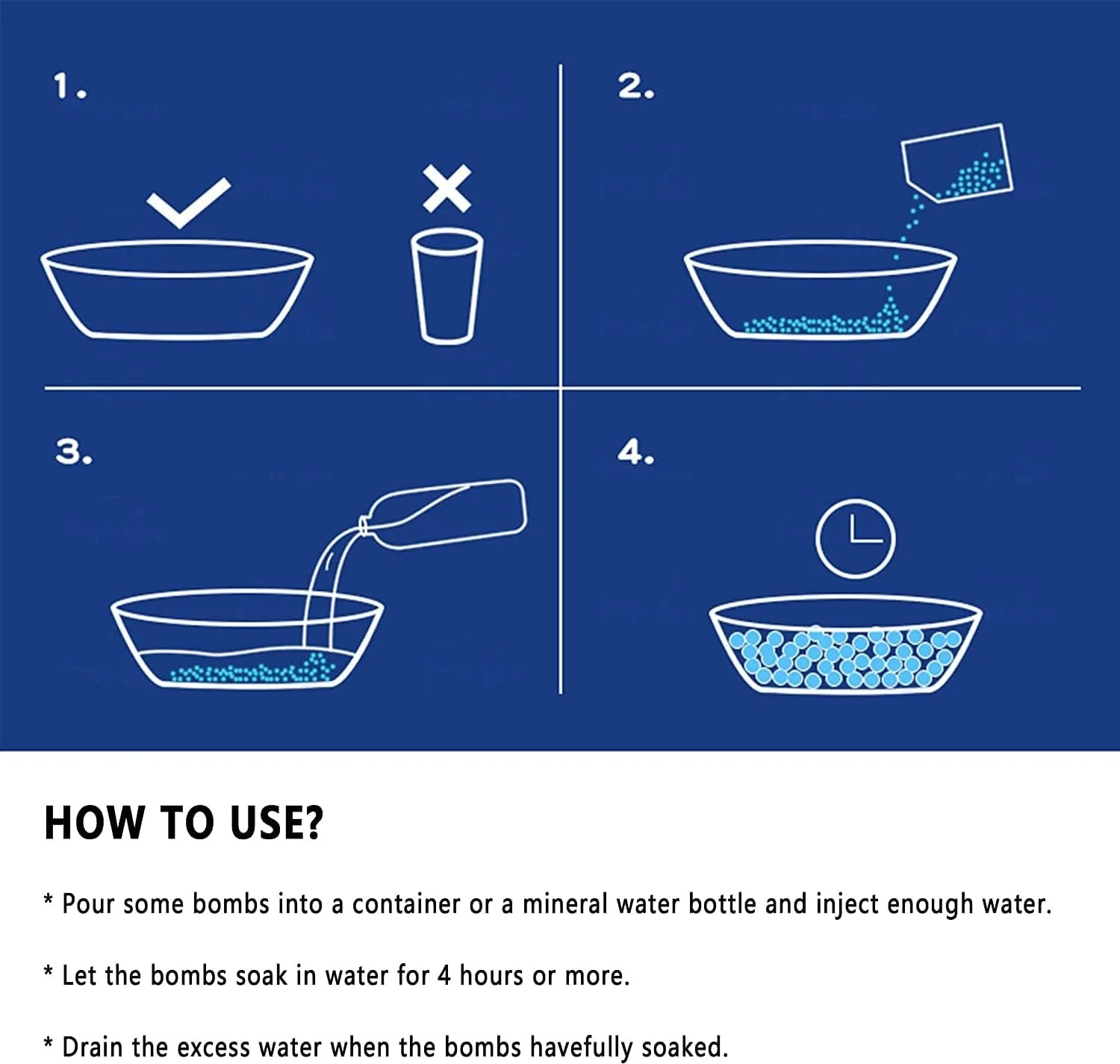 1.

2.

3.

4.

HOW TO USE?

* Pour some bombs into a container or a mineral water bottle and inject enough water.

* Let the bombs soak in water for 4 hours or more.

* Drain the excess water when the bombs havefully soaked.