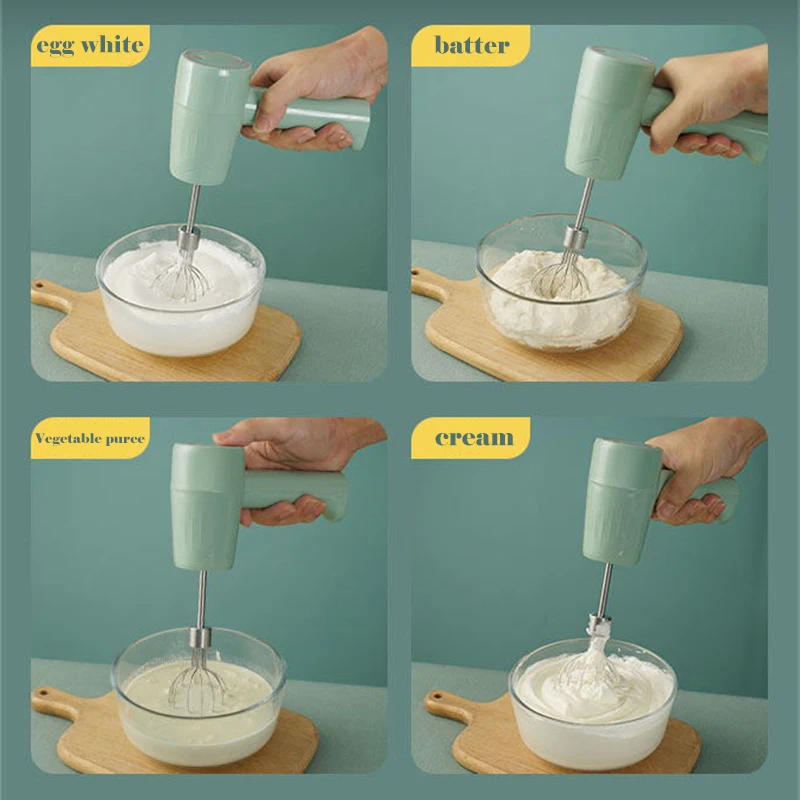 egg white

batter

Vegetable puree

cream