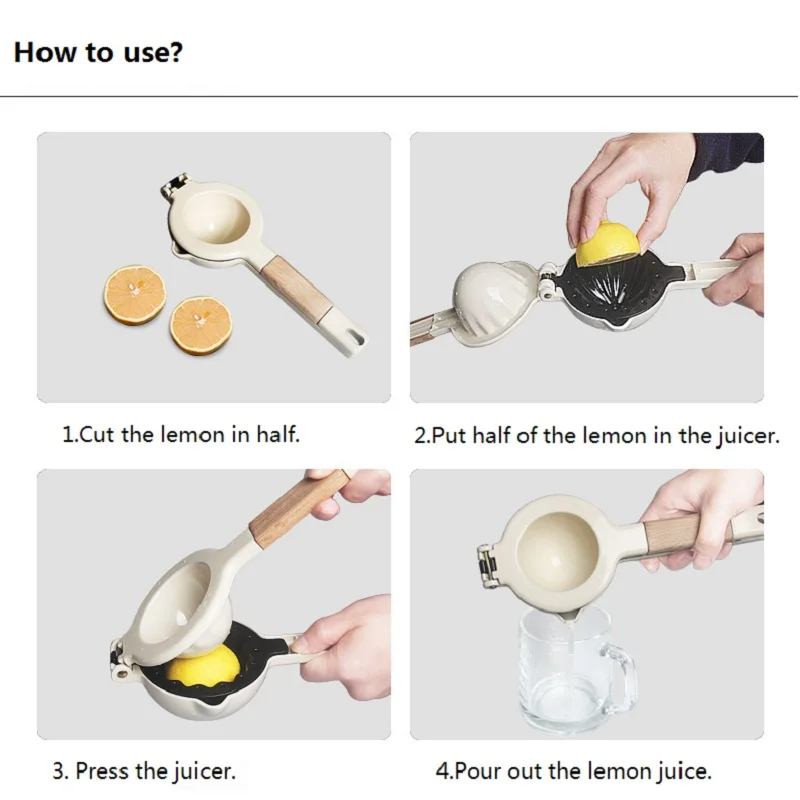 How to use?

1.Cut the lemon in half.

2.Put half of the lemon in the juicer.

3. Press the juicer.

4.Pour out the lemon juice.