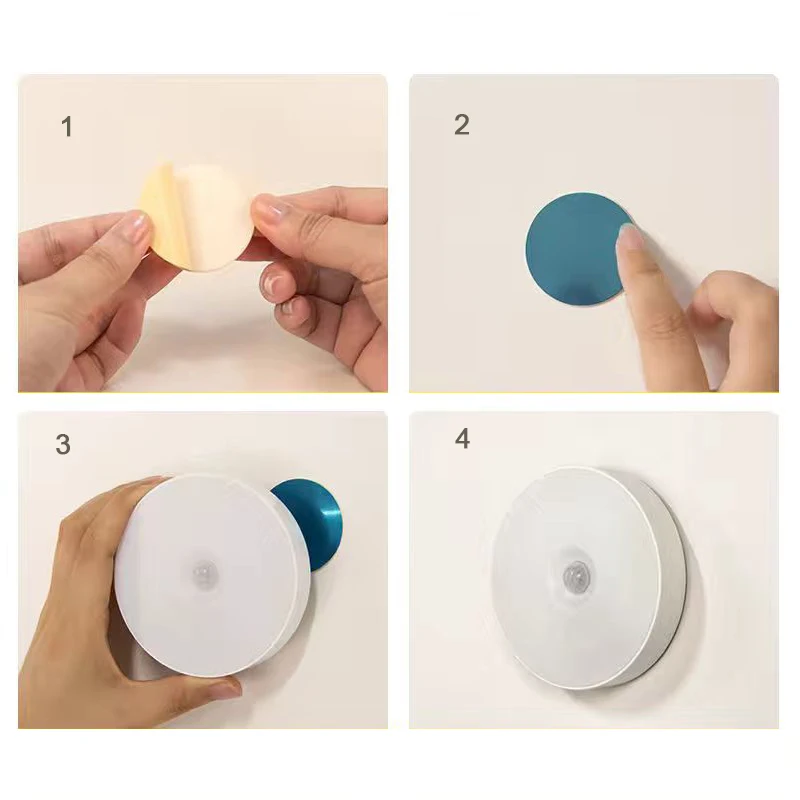 1

2

3

4