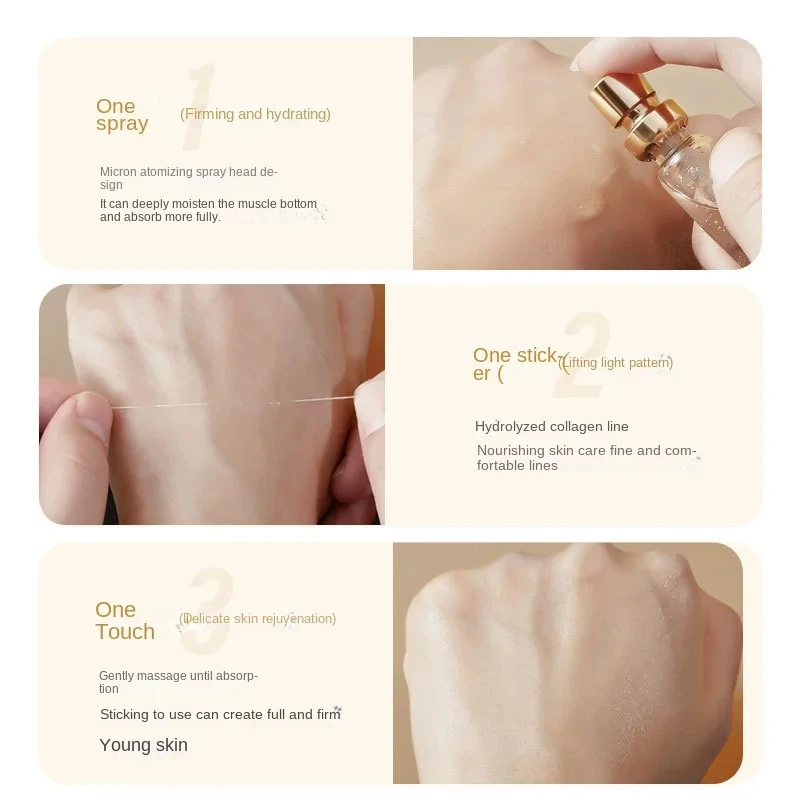 1

One spray (Firming and hydrating)

Micron atomizing spray head design

It can deeply moisten the muscle bottom and absorb more fully.

2

One sticker ( (Lifting light pattern)

Hydrolyzed collagen line

Nourishing skin care fine and comfortable lines

3

One Touch (Delicate skin rejuvenation)

Gently massage until absorption

Sticking to use can create full and firm

Young skin