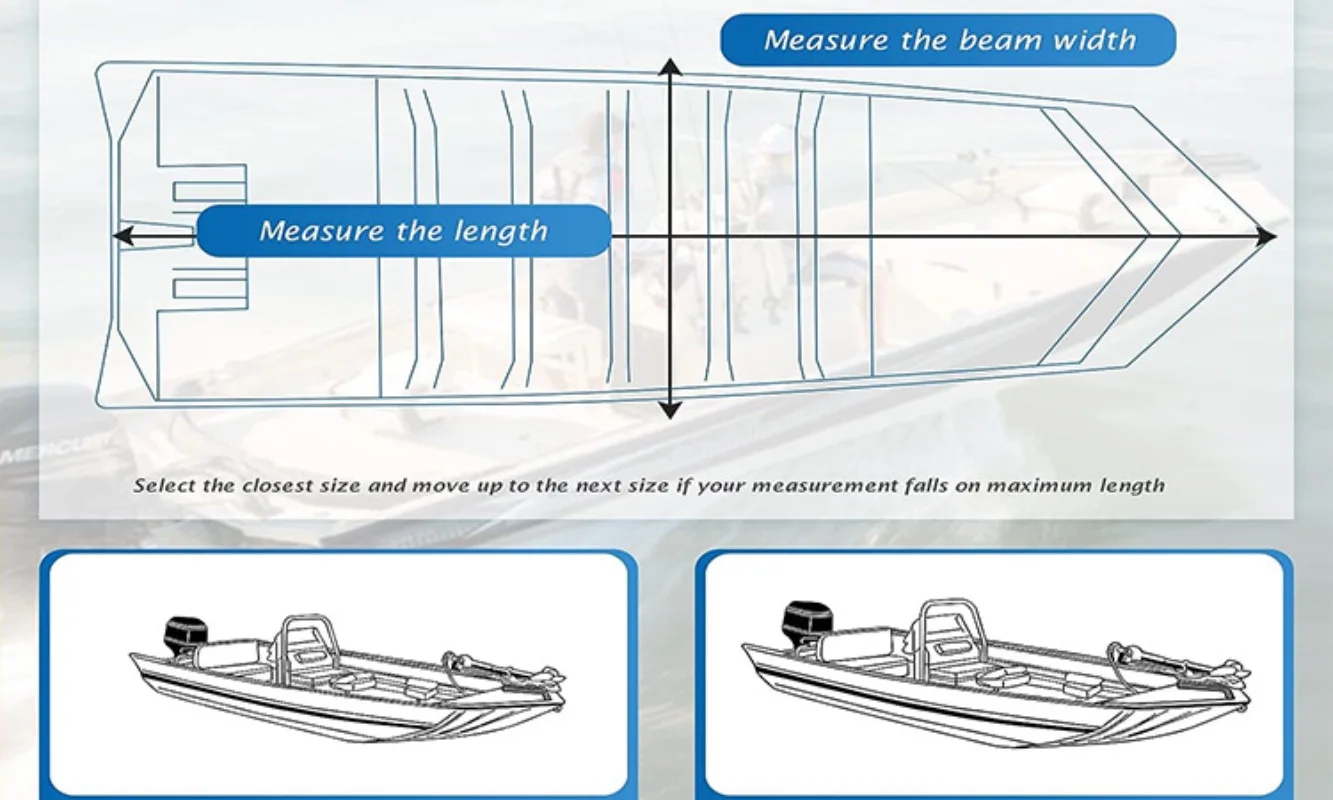 Measure the beam width

Measure the length

MERCURY

Select the closest size and move up to the next size if your measurement falls on maximum length