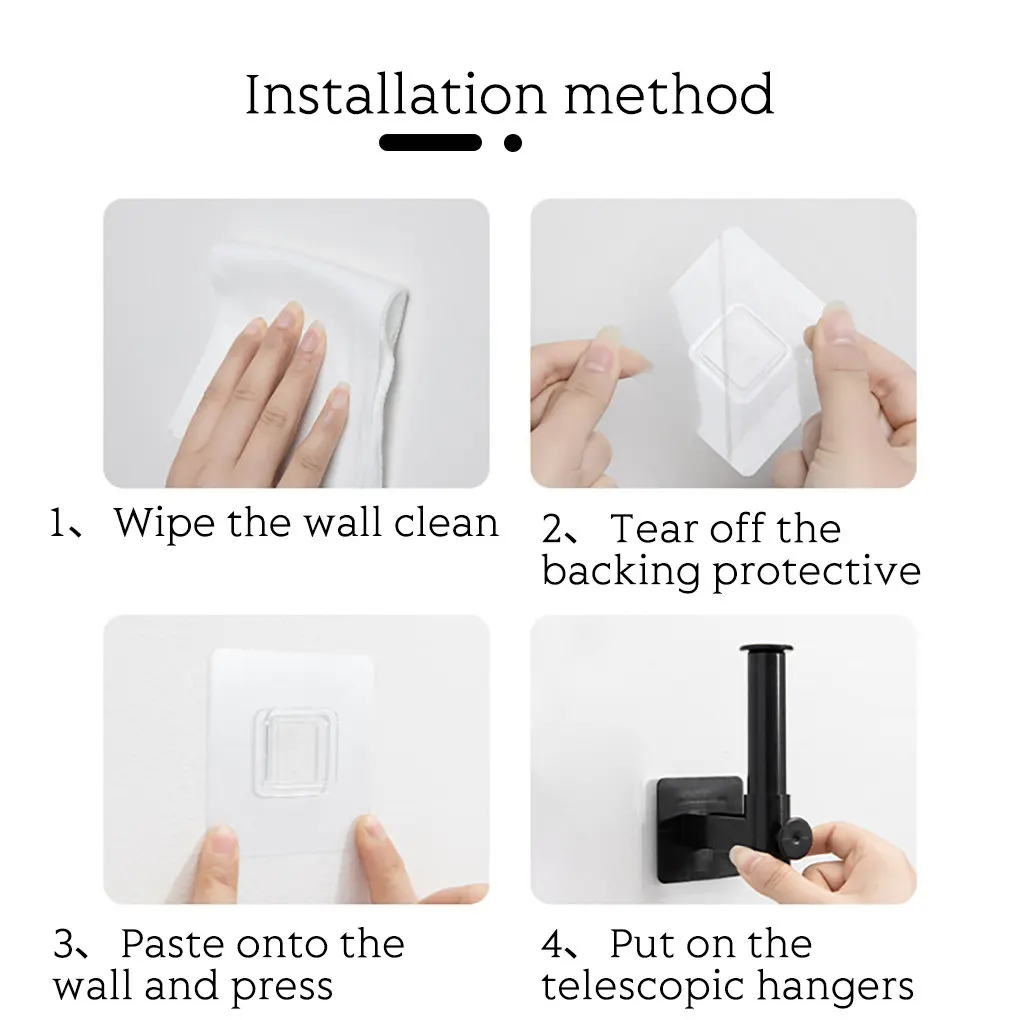 Installation method

1、 Wipe the wall clean

2、 Tear off the backing protective

3、 Paste onto the wall and press

4、 Put on the telescopic hangers