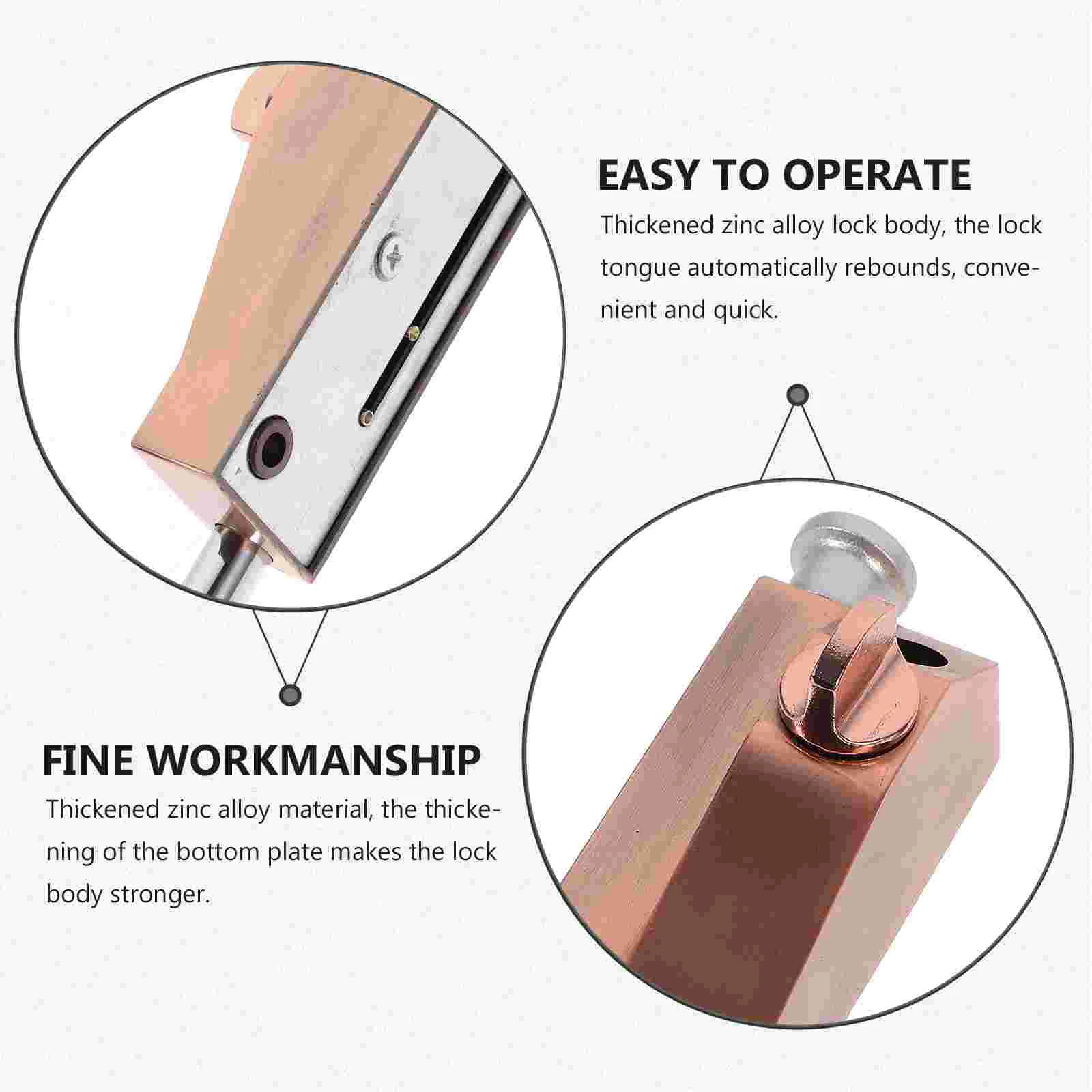 EASY TO OPERATE

Thickened zinc alloy lock body, the lock tongue automatically rebounds, convenient and quick.

FINE WORKMANSHIP

Thickened zinc alloy material, the thickening of the bottom plate makes the lock body stronger.