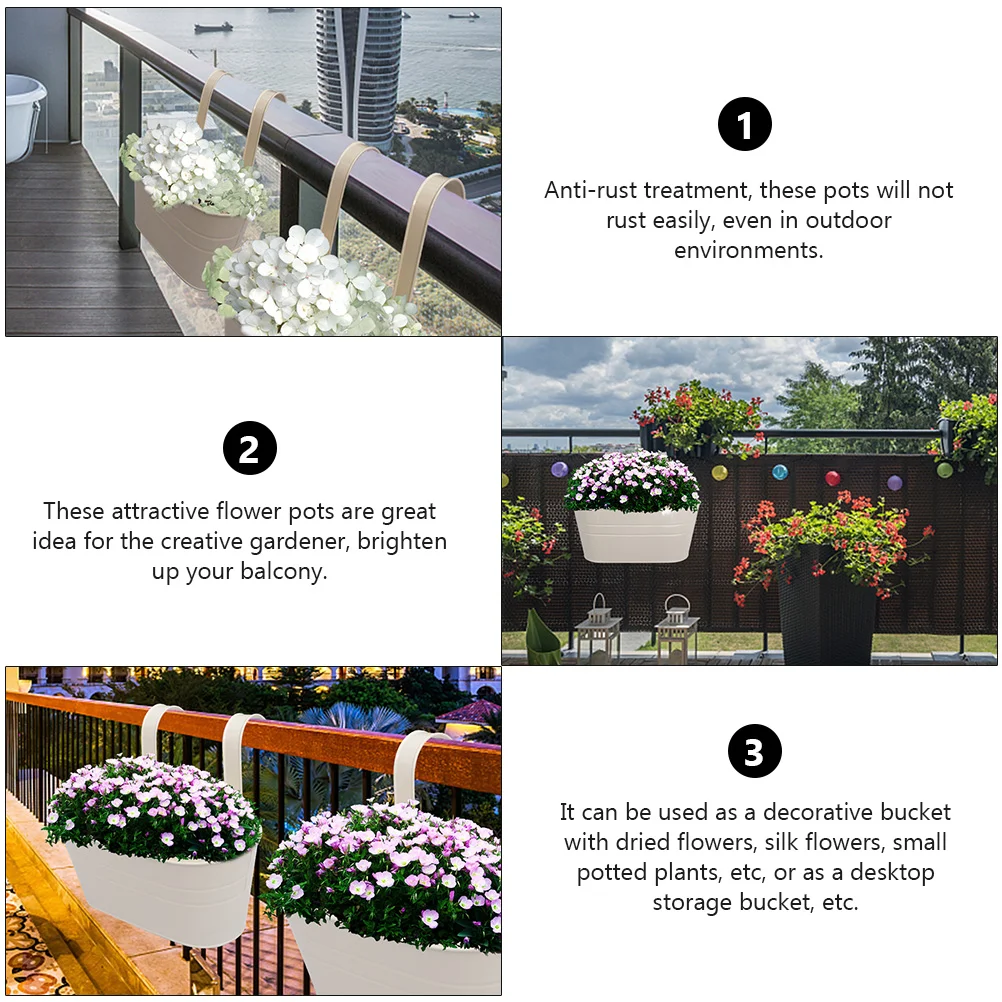 1

Anti-rust treatment, these pots will not rust easily, even in outdoor environments.

2

These attractive flower pots are great idea for the creative gardener, brighten up your balcony.

3

It can be used as a decorative bucket with dried flowers, silk flowers, small potted plants, etc, or as a desktop storage bucket, etc.