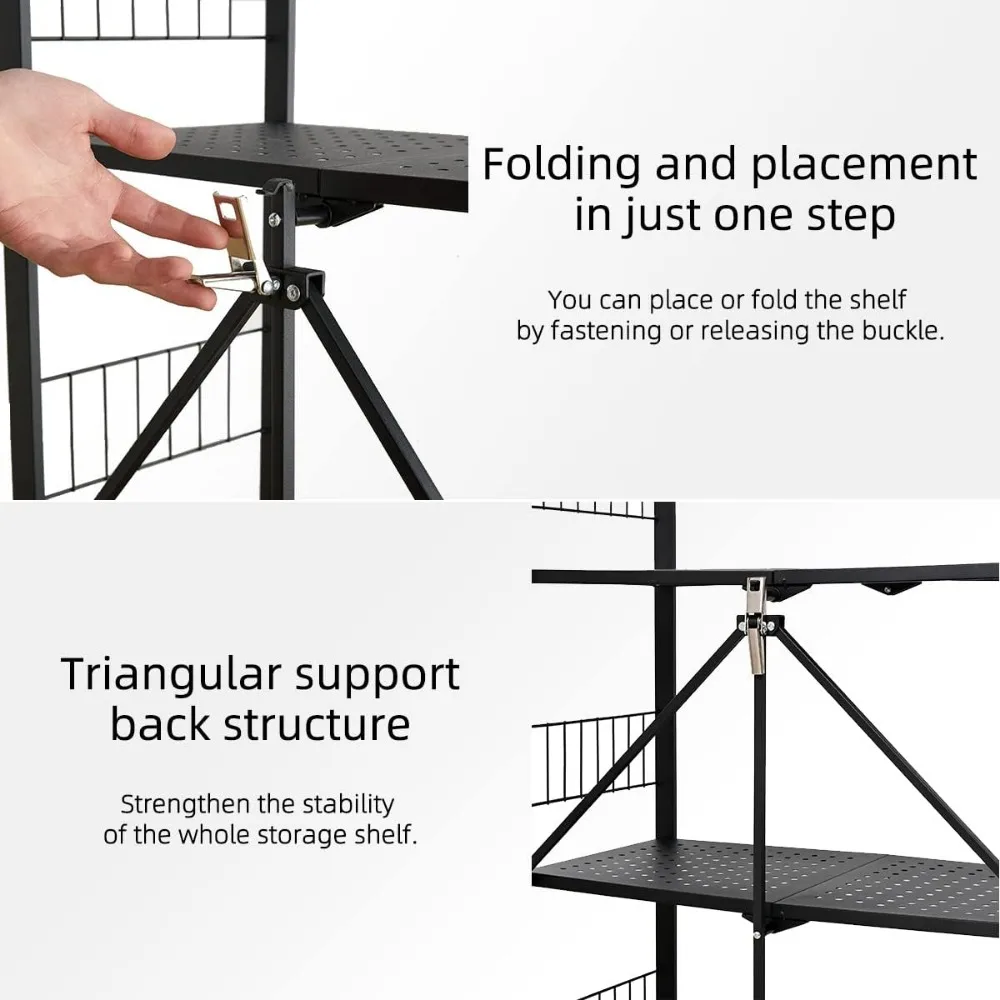 Folding and placement in just one step

You can place or fold the shelf by fastening or releasing the buckle.

Triangular support back structure

Strengthen the stability of the whole storage shelf.