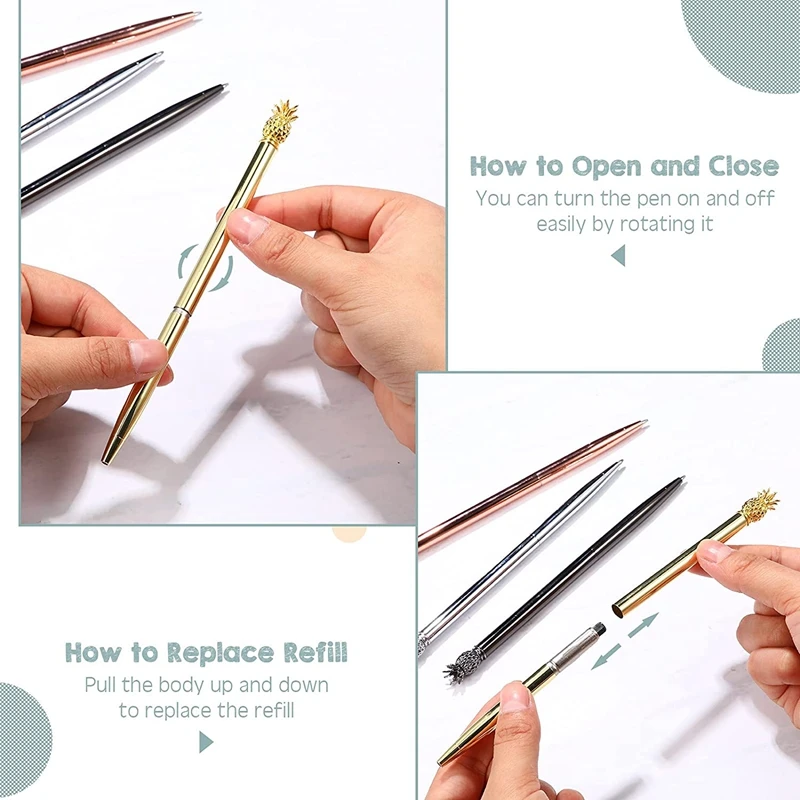 How to Open and Close
You can turn the pen on and off easily by rotating it

How to Replace Refill
Pull the body up and down to replace the refill