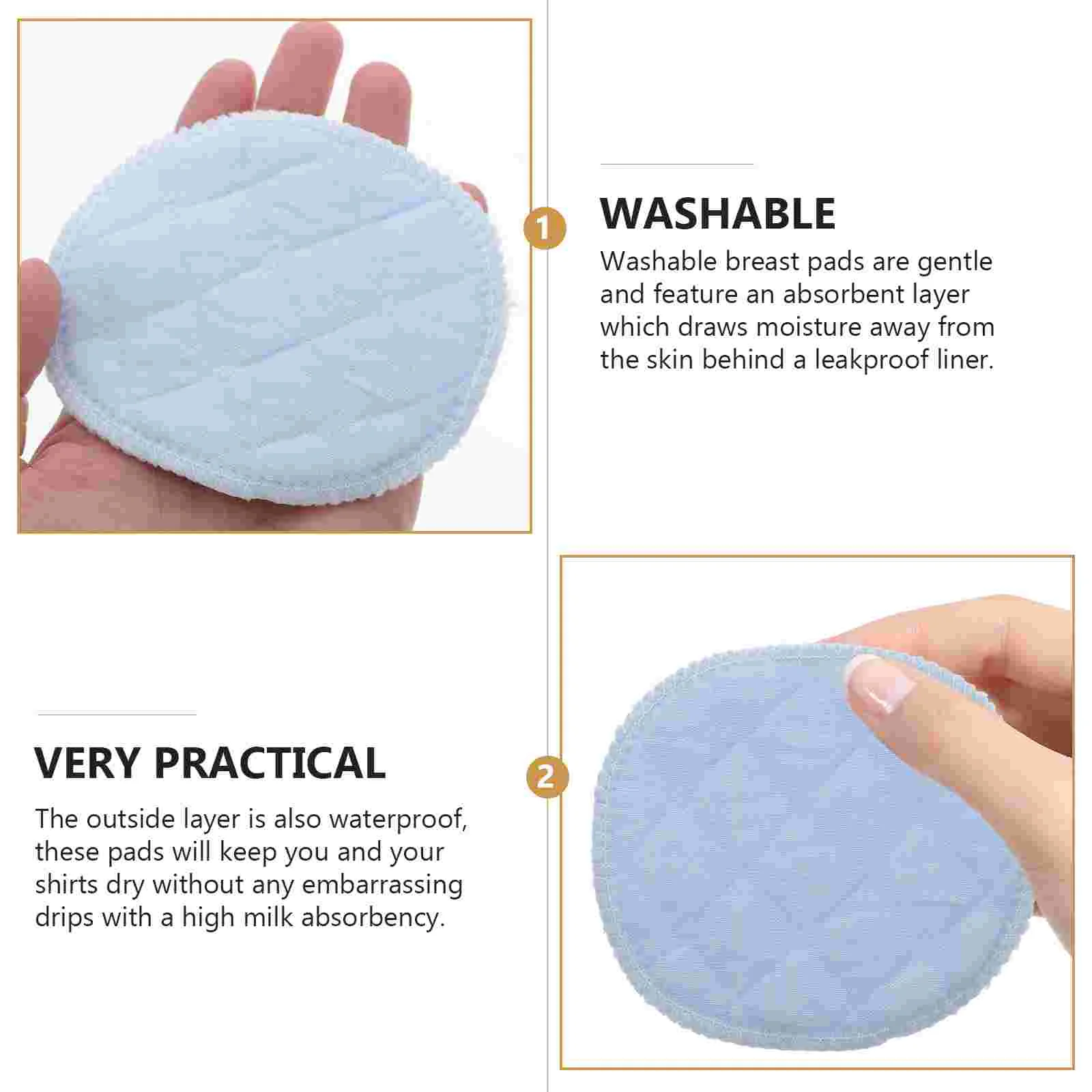 1

WASHABLE

Washable breast pads are gentle and feature an absorbent layer which draws moisture away from the skin behind a leakproof liner.

VERY PRACTICAL

The outside layer is also waterproof, these pads will keep you and your shirts dry without any embarrassing drips with a high milk absorbency.

2