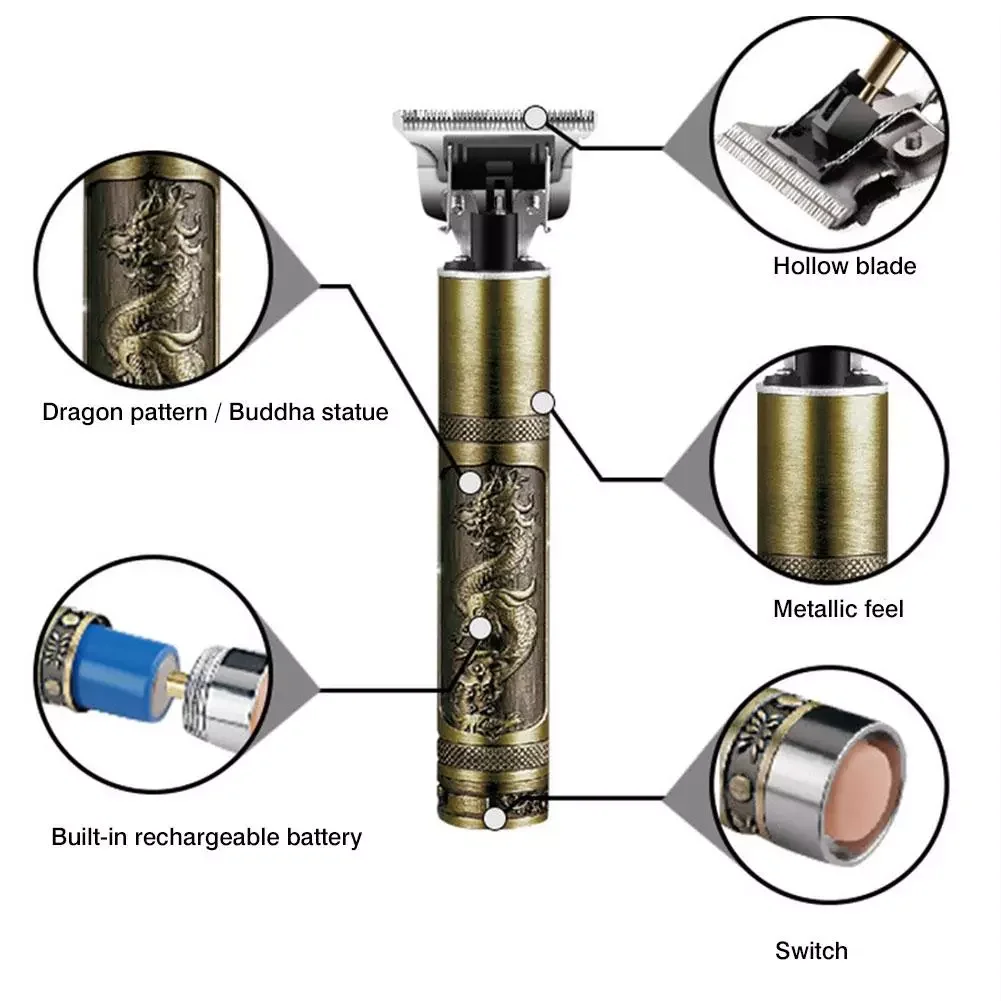 Hollow blade

Dragon pattern / Buddha statue

Metallic feel

Built-in rechargeable battery

Switch