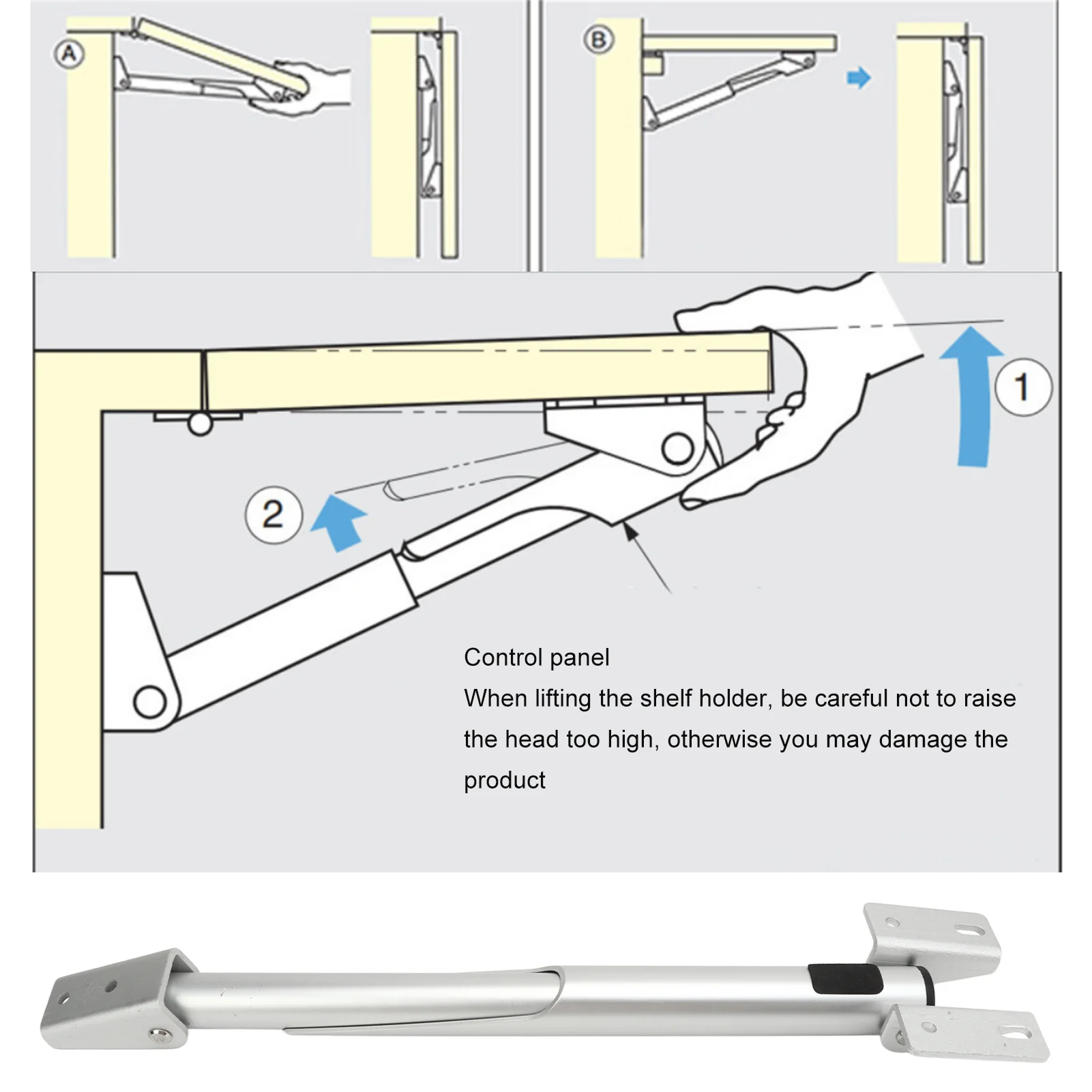 A

B

1

2

Control panel

When lifting the shelf holder, be careful not to raise the head too high, otherwise you may damage the product