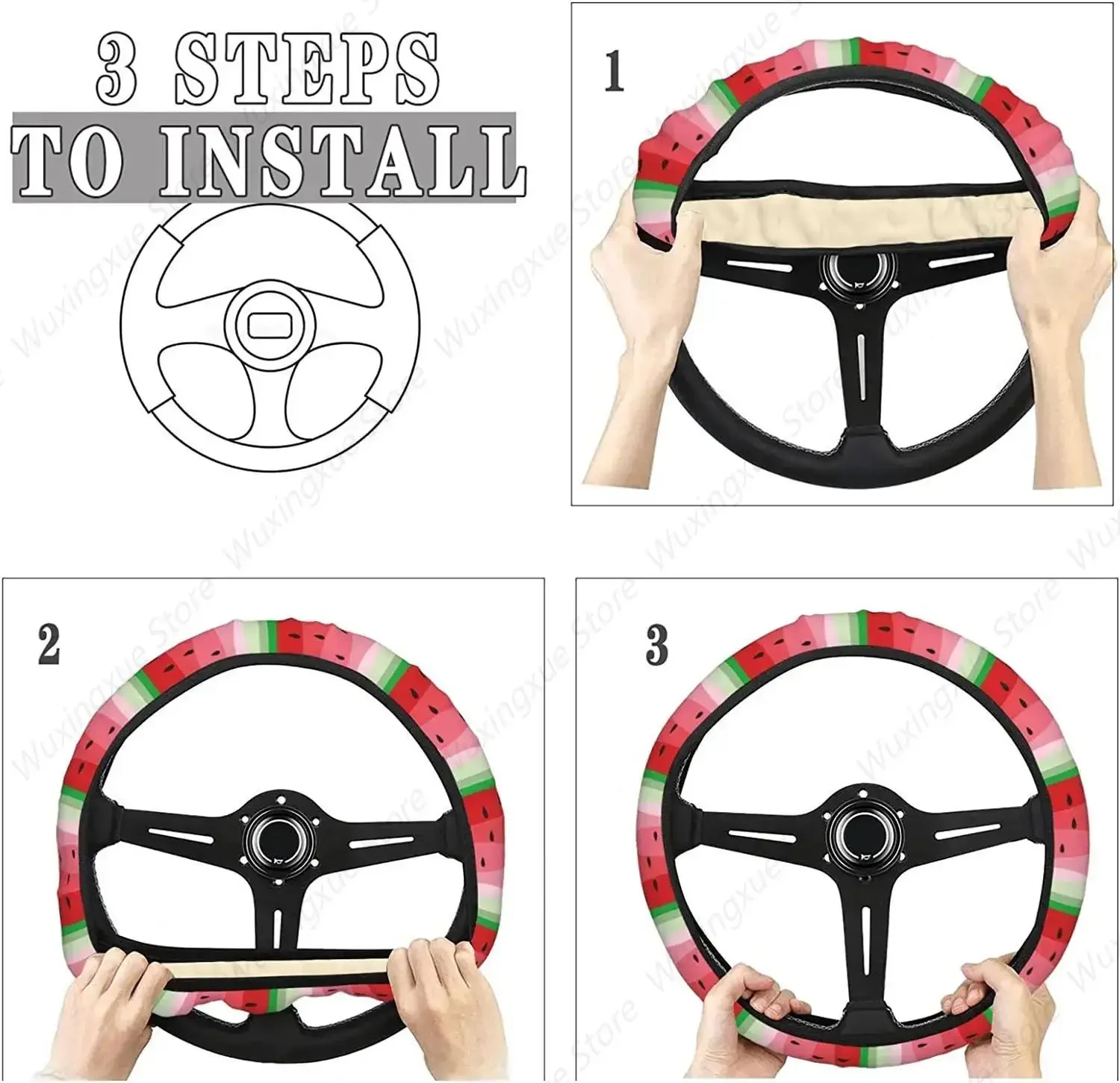 3 STEPS
TO INSTALL

1

2

3

Wuxingxue Store