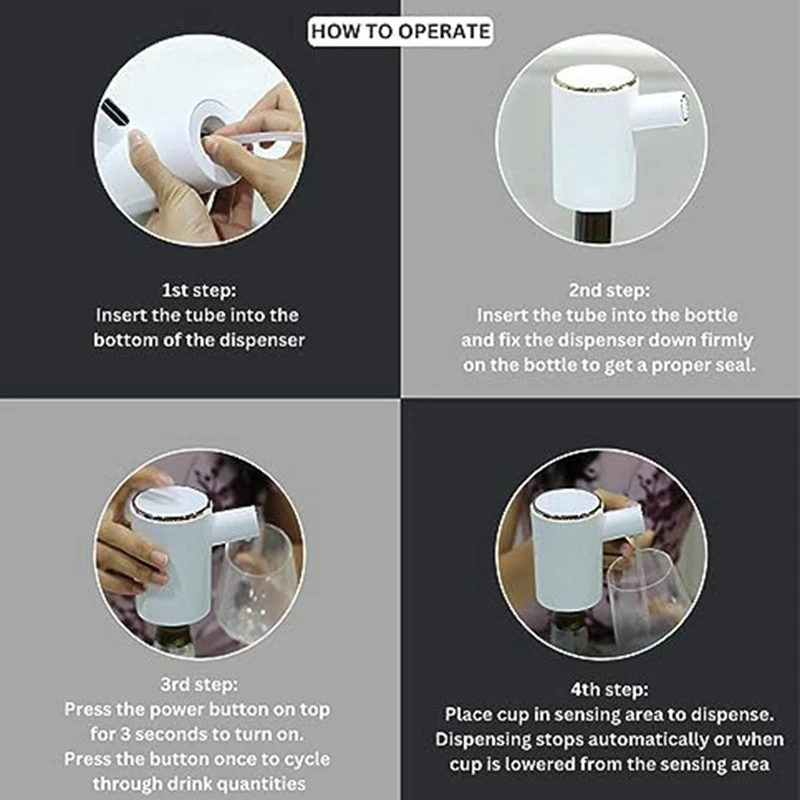 HOW TO OPERATE

1st step:
Insert the tube into the bottom of the dispenser

2nd step:
Insert the tube into the bottle and fix the dispenser down firmly on the bottle to get a proper seal.

3rd step:
Press the power button on top for 3 seconds to turn on. Press the button once to cycle through drink quantities

4th step:
Place cup in sensing area to dispense. Dispensing stops automatically or when cup is lowered from the sensing area