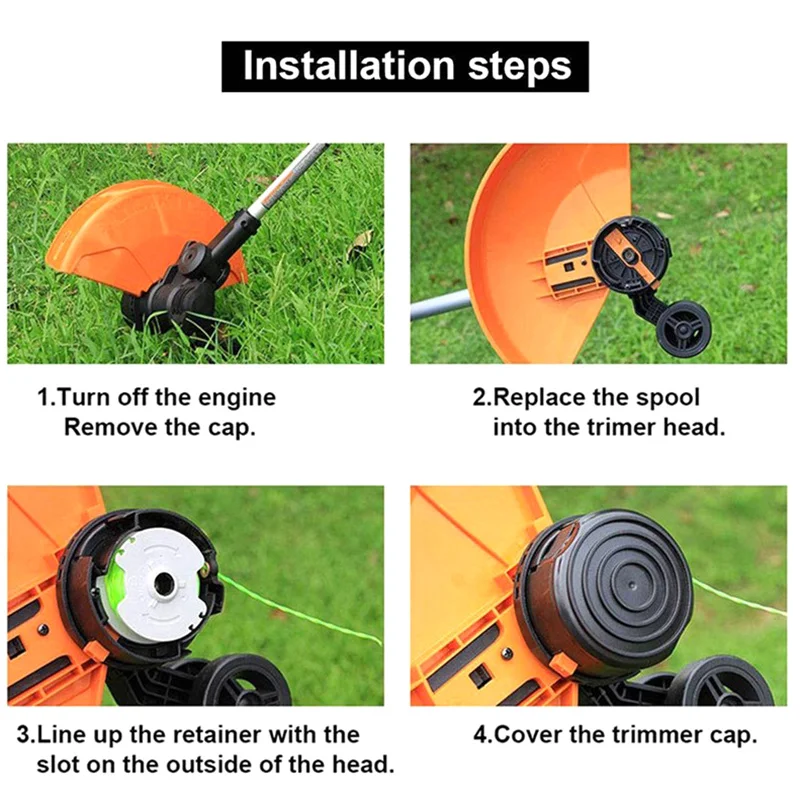 Installation steps

1.Turn off the engine
Remove the cap.

2.Replace the spool
into the trimer head.

3.Line up the retainer with the
slot on the outside of the head.

4.Cover the trimmer cap.