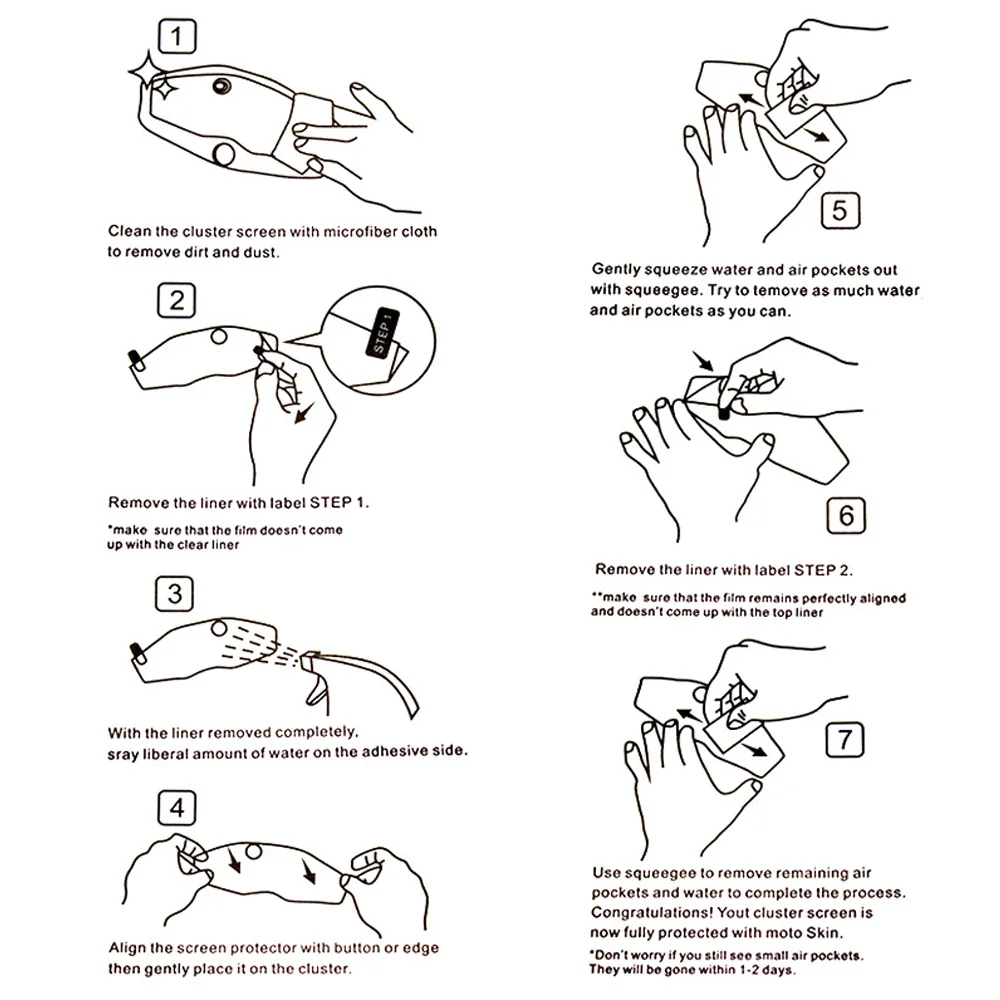 1

Clean the cluster screen with microfiber cloth to remove dirt and dust.

2

STEP 1

Remove the liner with label STEP 1.

*make sure that the film doesn't come up with the clear liner

3

With the liner removed completely, sray liberal amount of water on the adhesive side.

4

Align the screen protector with button or edge then gently place it on the cluster.

5

Gently squeeze water and air pockets out with squeegee. Try to temove as much water and air pockets as you can.

6

Remove the liner with label STEP 2.

**make sure that the film remains perfectly aligned and doesn't come up with the top liner

7

Use squeegee to remove remaining air pockets and water to complete the process. Congratulations! Yout cluster screen is now fully protected with moto Skin.

*Don't worry if you still see small air pockets. They will be gone within 1-2 days.