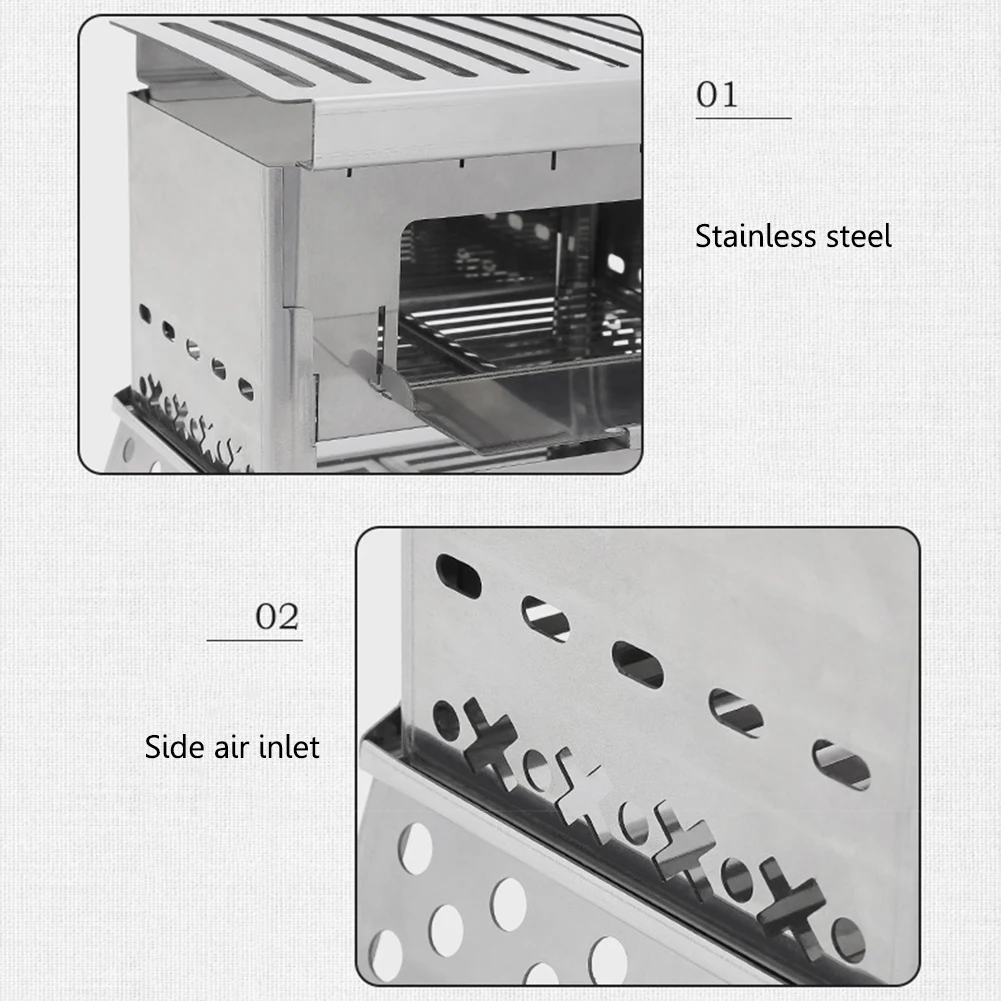 01

Stainless steel

02

Side air inlet