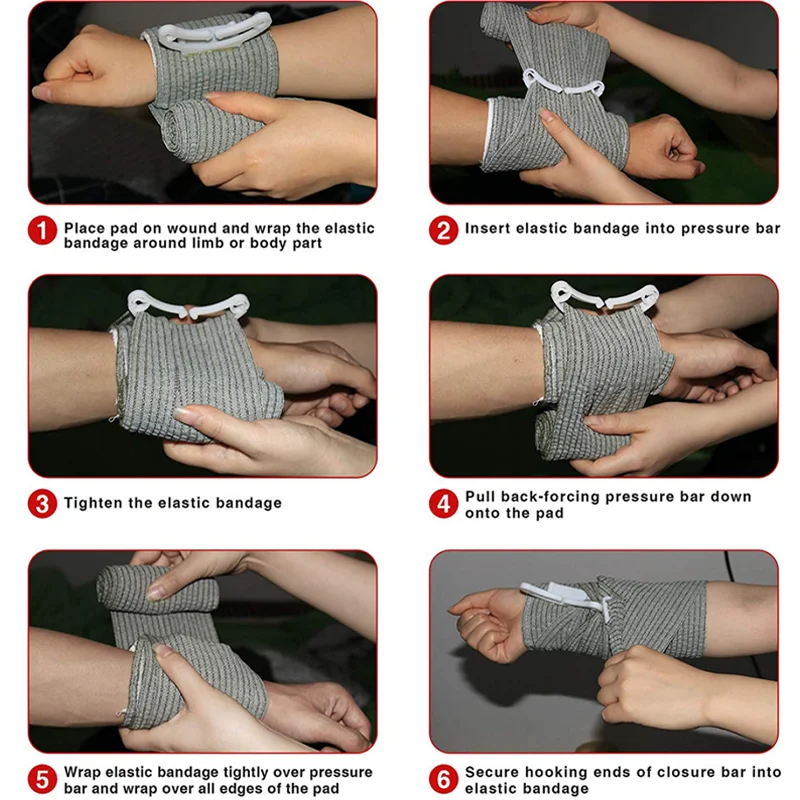 1 Place pad on wound and wrap the elastic bandage around limb or body part

2 Insert elastic bandage into pressure bar

3 Tighten the elastic bandage

4 Pull back-forcing pressure bar down onto the pad

5 Wrap elastic bandage tightly over pressure bar and wrap over all edges of the pad

6 Secure hooking ends of closure bar into elastic bandage