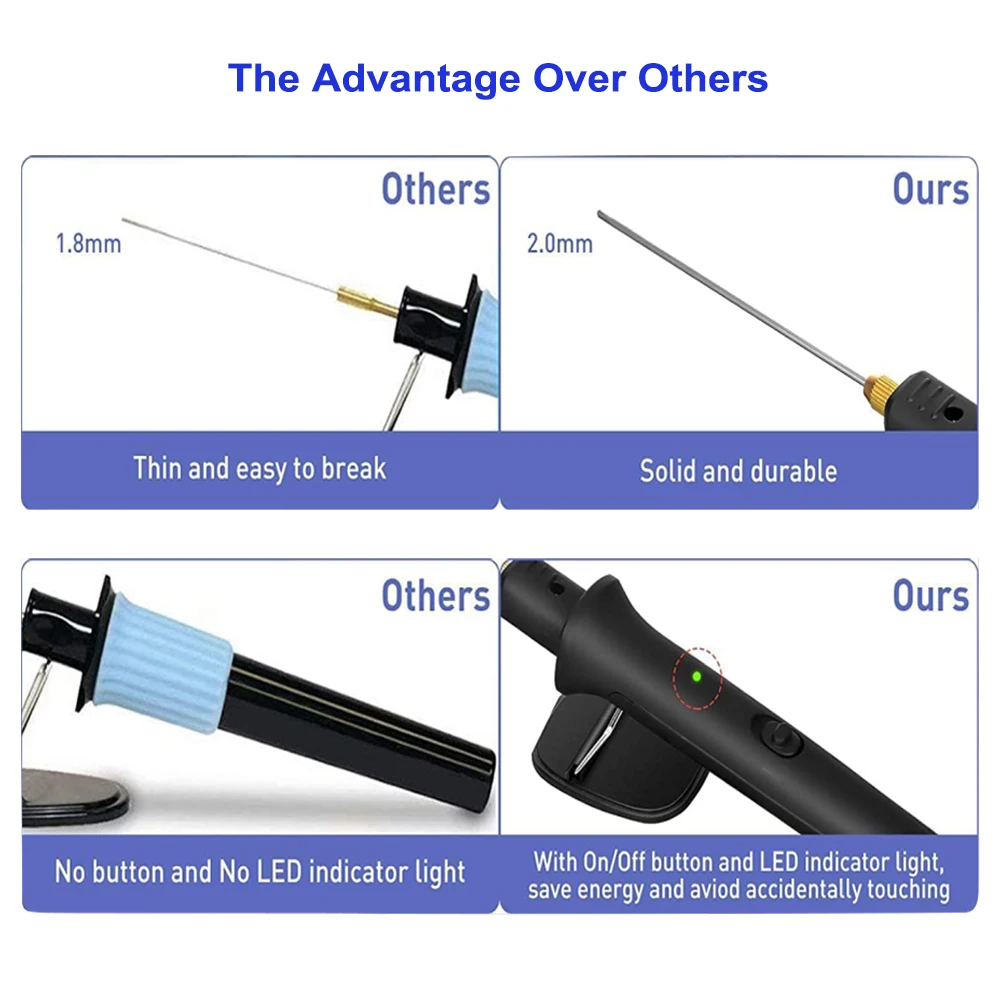 The Advantage Over Others

Others

1.8mm

Thin and easy to break

Ours

2.0mm

Solid and durable

Others

No button and No LED indicator light

Ours

With On/Off button and LED indicator light, save energy and aviod accidentally touching