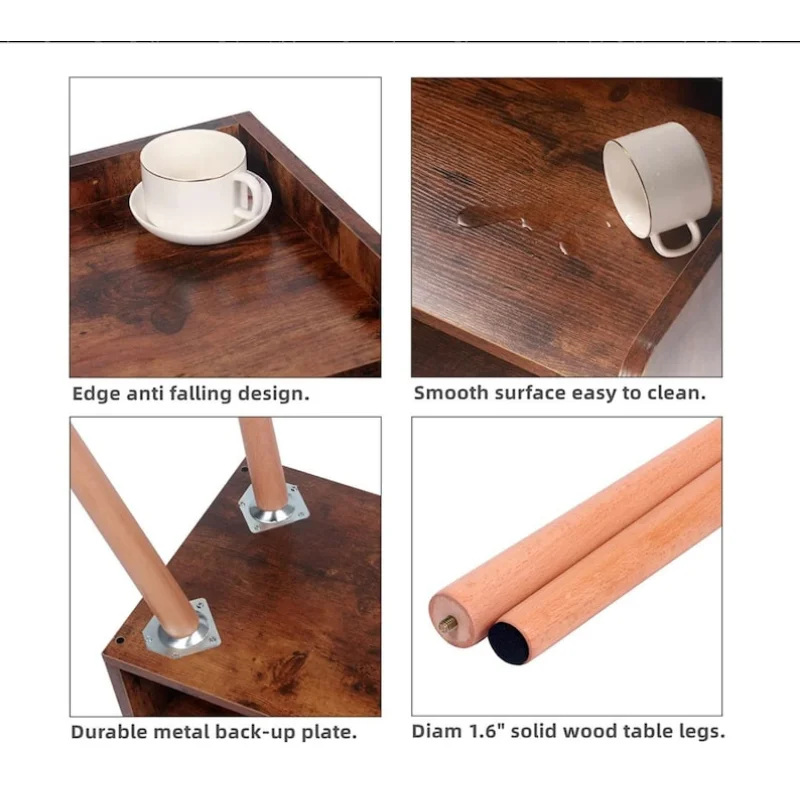 Edge anti falling design.

Smooth surface easy to clean.

Durable metal back-up plate.

Diam 1.6" solid wood table legs.