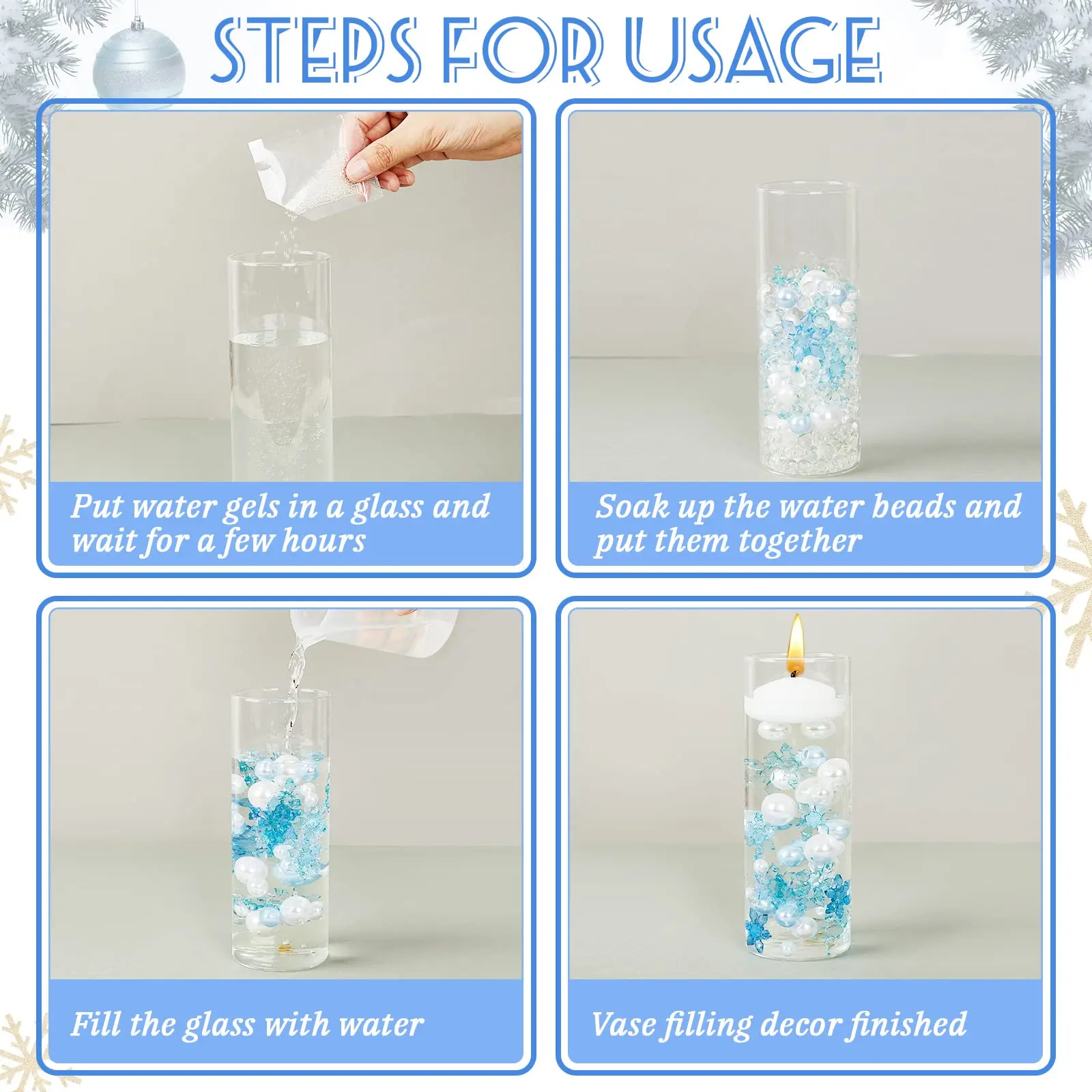 STEPS FOR USAGE

Put water gels in a glass and wait for a few hours

Soak up the water beads and put them together

Fill the glass with water

Vase filling decor finished