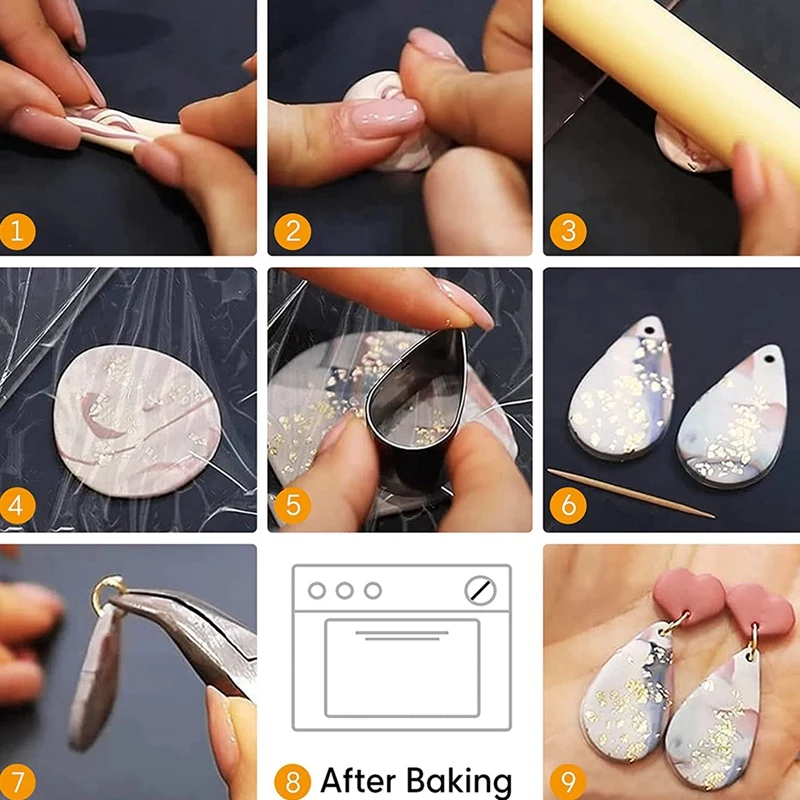 1
2
3
4
5
6
7
8 After Baking
9