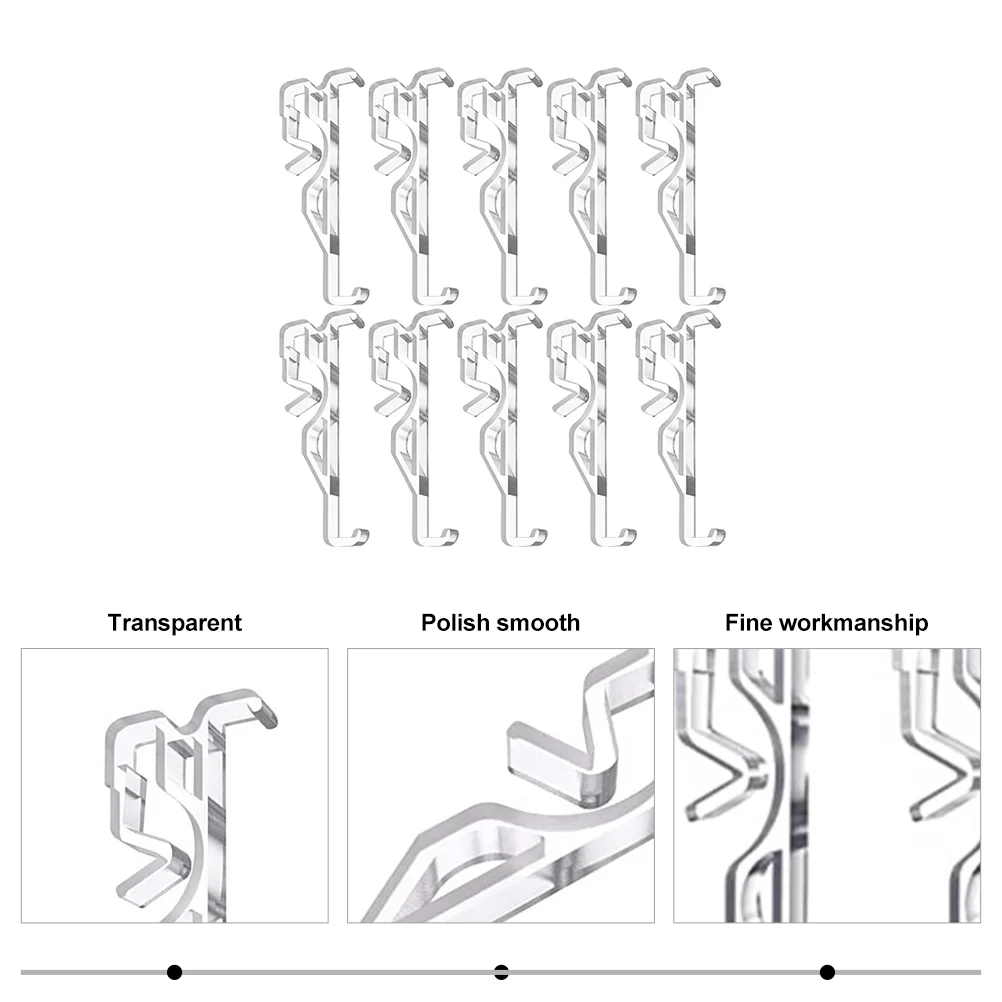 Transparent

Polish smooth

Fine workmanship