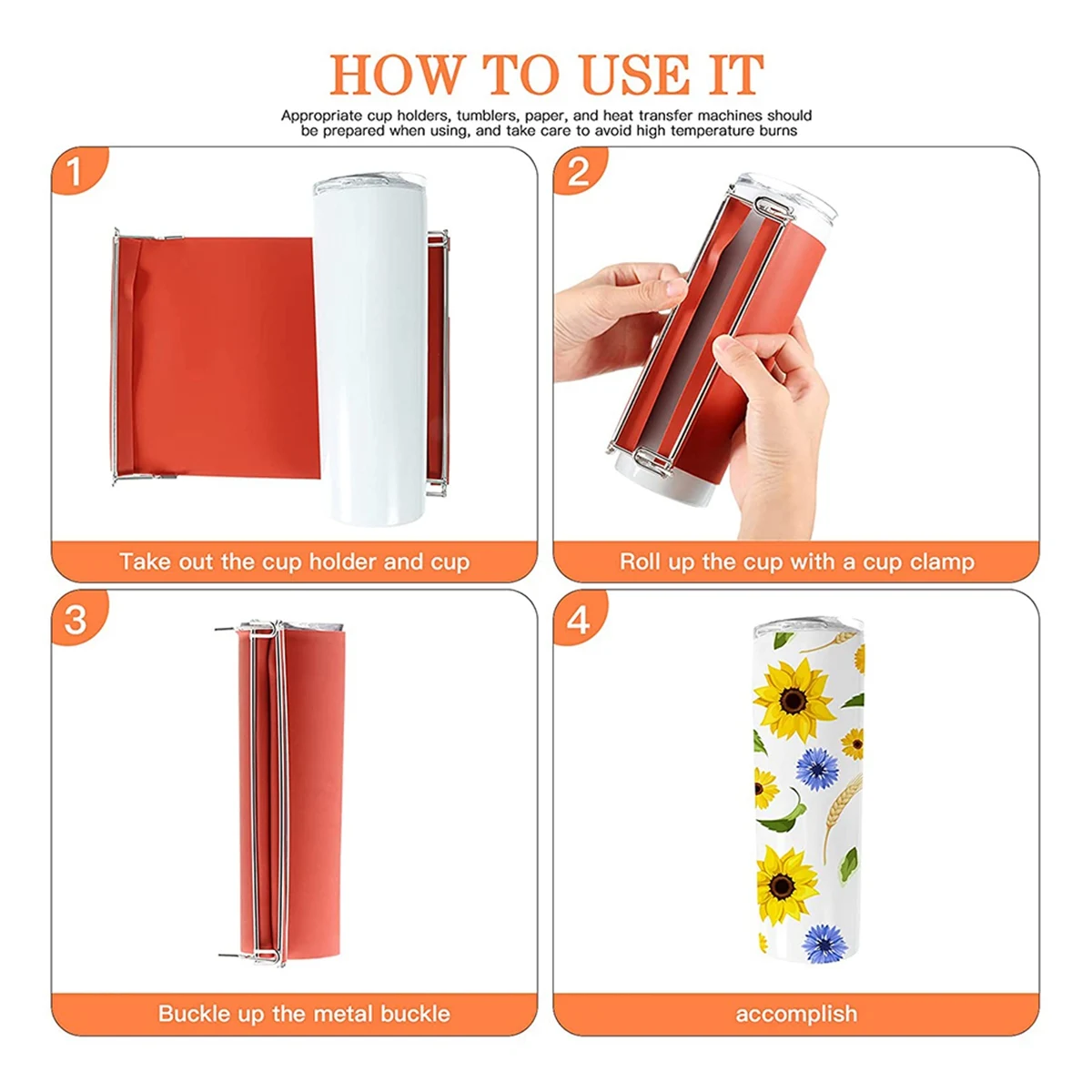 HOW TO USE IT

Appropriate cup holders, tumblers, paper, and heat transfer machines should be prepared when using, and take care to avoid high temperature burns

1

Take out the cup holder and cup

2

Roll up the cup with a cup clamp

3

Buckle up the metal buckle

4

accomplish