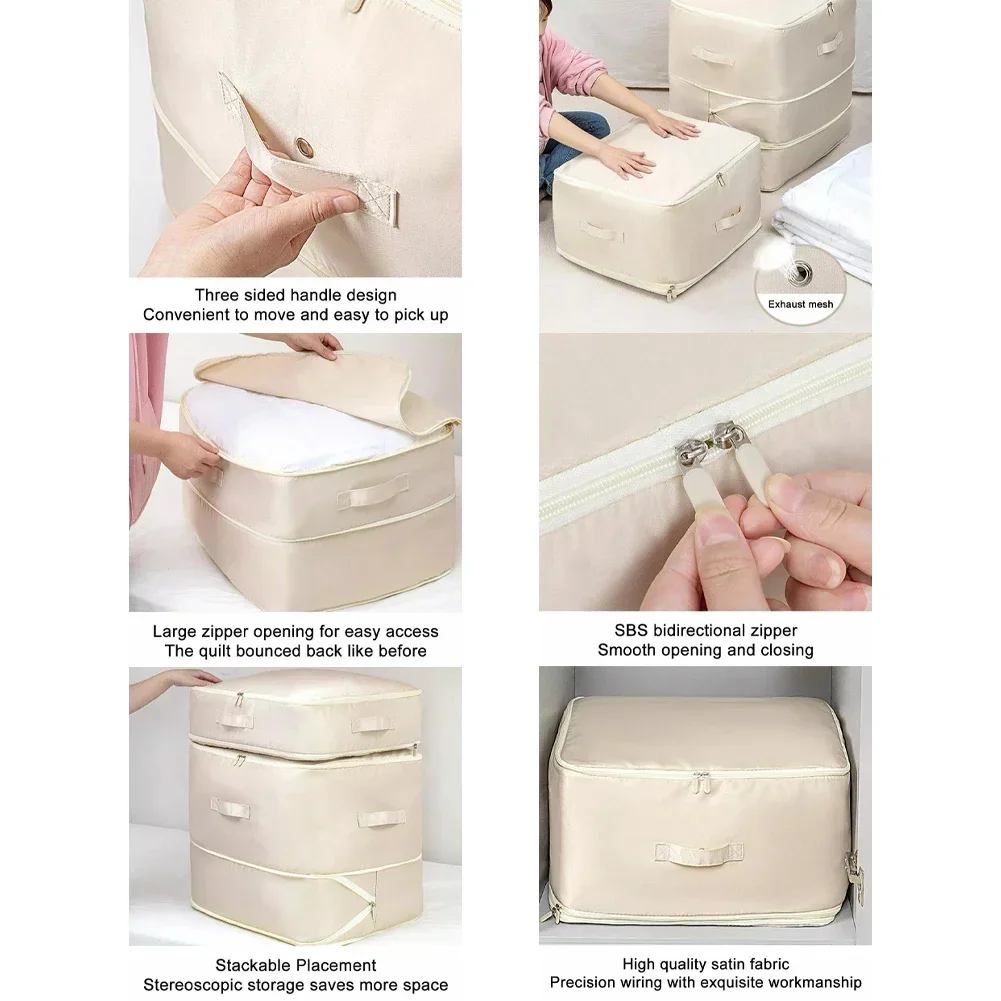 Three sided handle design
Convenient to move and easy to pick up

Exhaust mesh

Large zipper opening for easy access
The quilt bounced back like before

SBS bidirectional zipper
Smooth opening and closing

Stackable Placement
Stereoscopic storage saves more space

High quality satin fabric
Precision wiring with exquisite workmanship