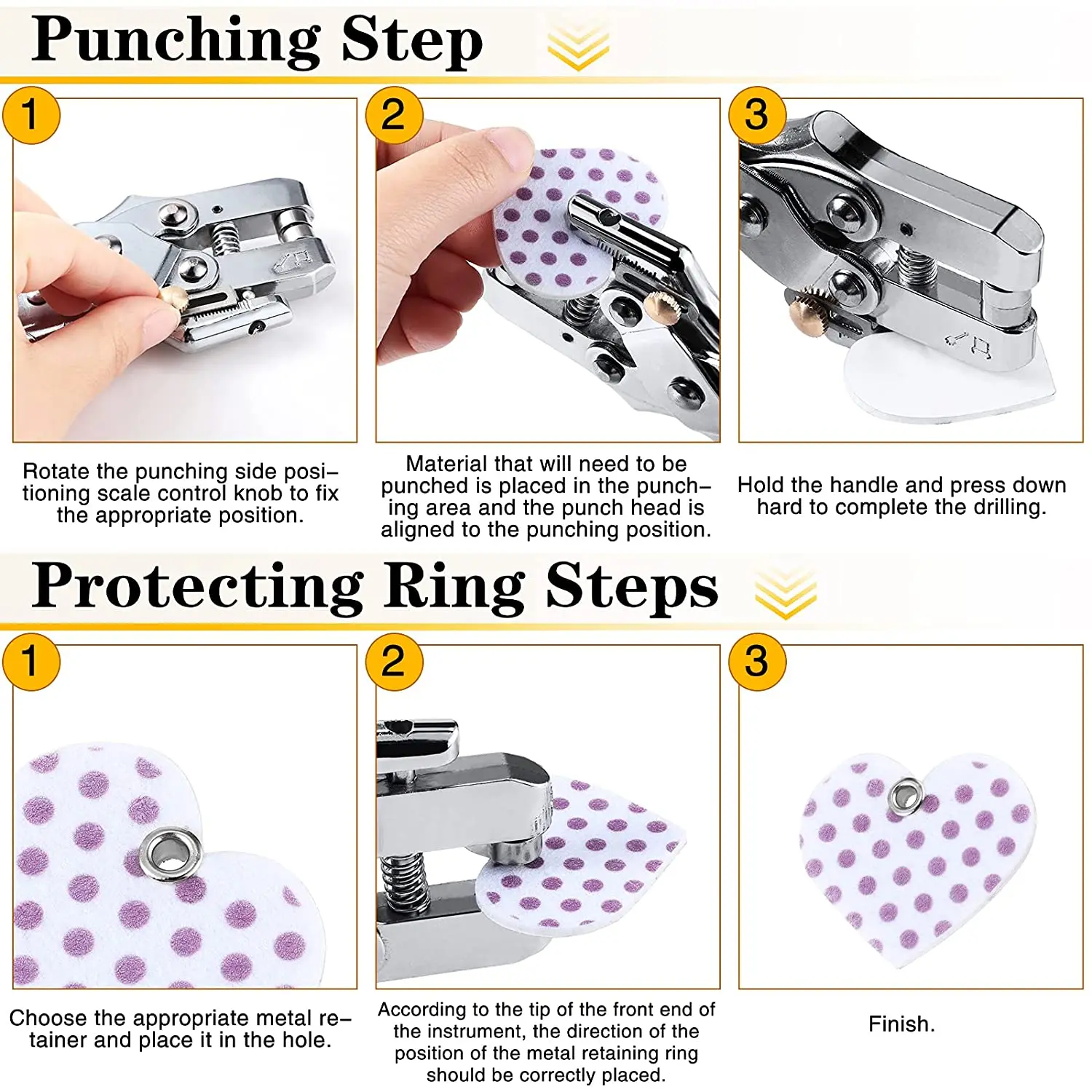 Punching Step

1

Rotate the punching side positioning scale control knob to fix the appropriate position.

2

Material that will need to be punched is placed in the punching area and the punch head is aligned to the punching position.

3

Hold the handle and press down hard to complete the drilling.

Protecting Ring Steps

1

Choose the appropriate metal retainer and place it in the hole.

2

According to the tip of the front end of the instrument, the direction of the position of the metal retaining ring should be correctly placed.

3

Finish.