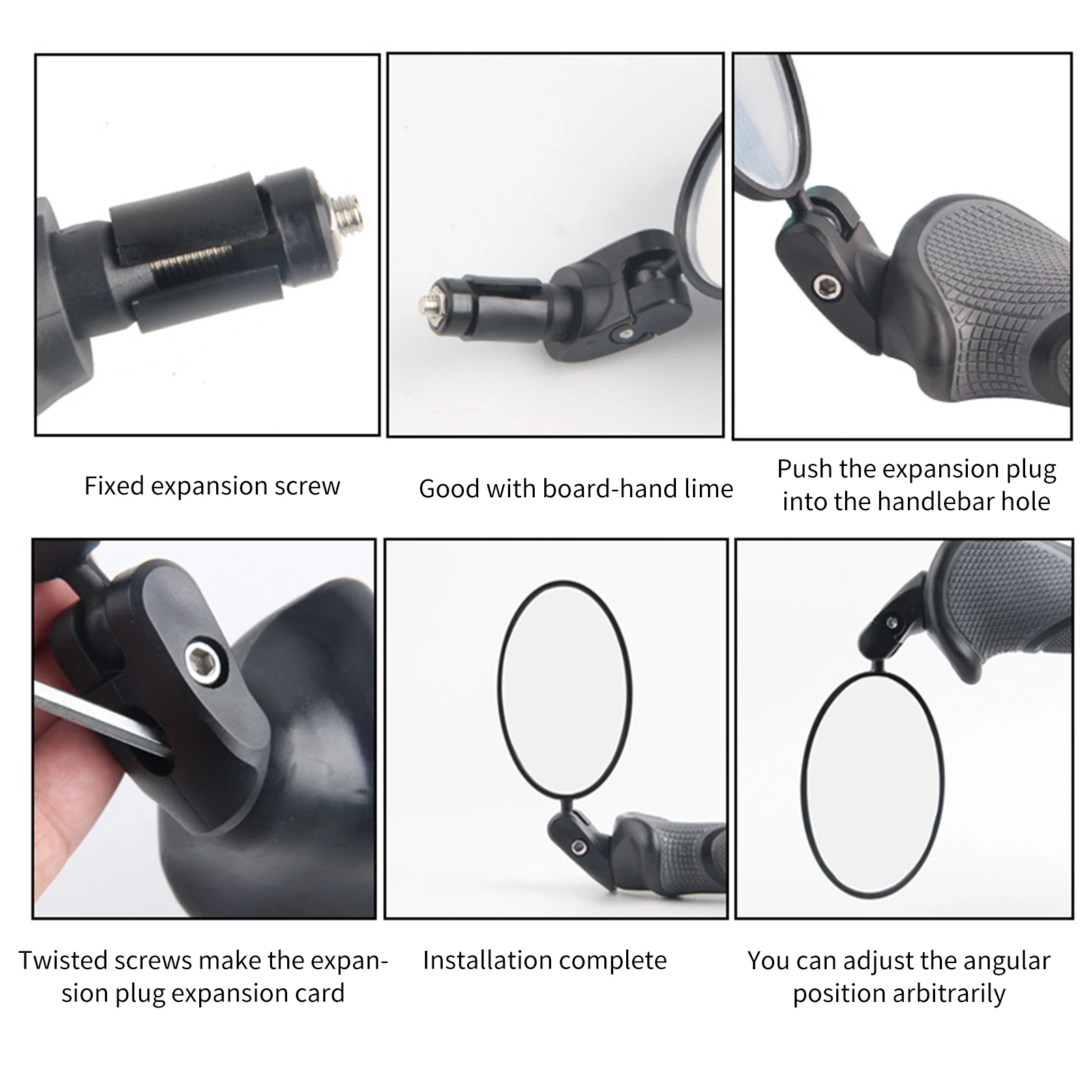 Fixed expansion screw

Good with board-hand lime

Push the expansion plug into the handlebar hole

Twisted screws make the expansion plug expansion card

Installation complete

You can adjust the angular position arbitrarily