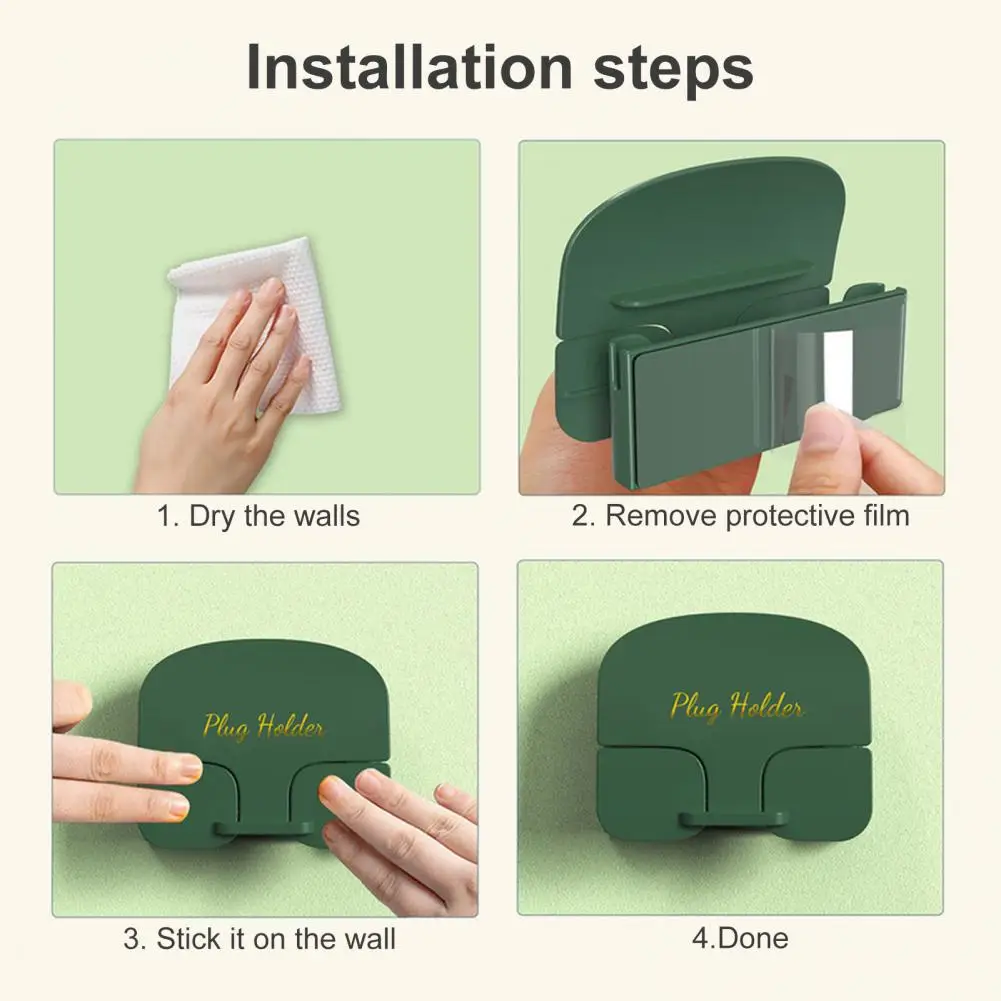 Installation steps

1. Dry the walls

2. Remove protective film

Plug Holder

3. Stick it on the wall

Plug Holder

4.Done