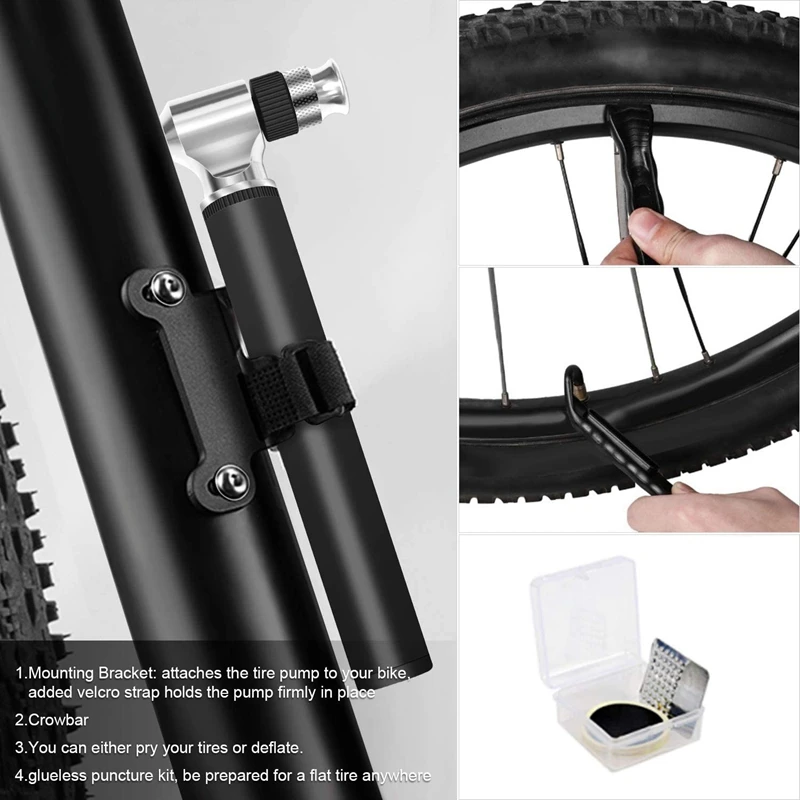 1.Mounting Bracket: attaches the tire pump to your bike, added velcro strap holds the pump firmly in place

2.Crowbar

3.You can either pry your tires or deflate.

4.glueless puncture kit, be prepared for a flat tire anywhere