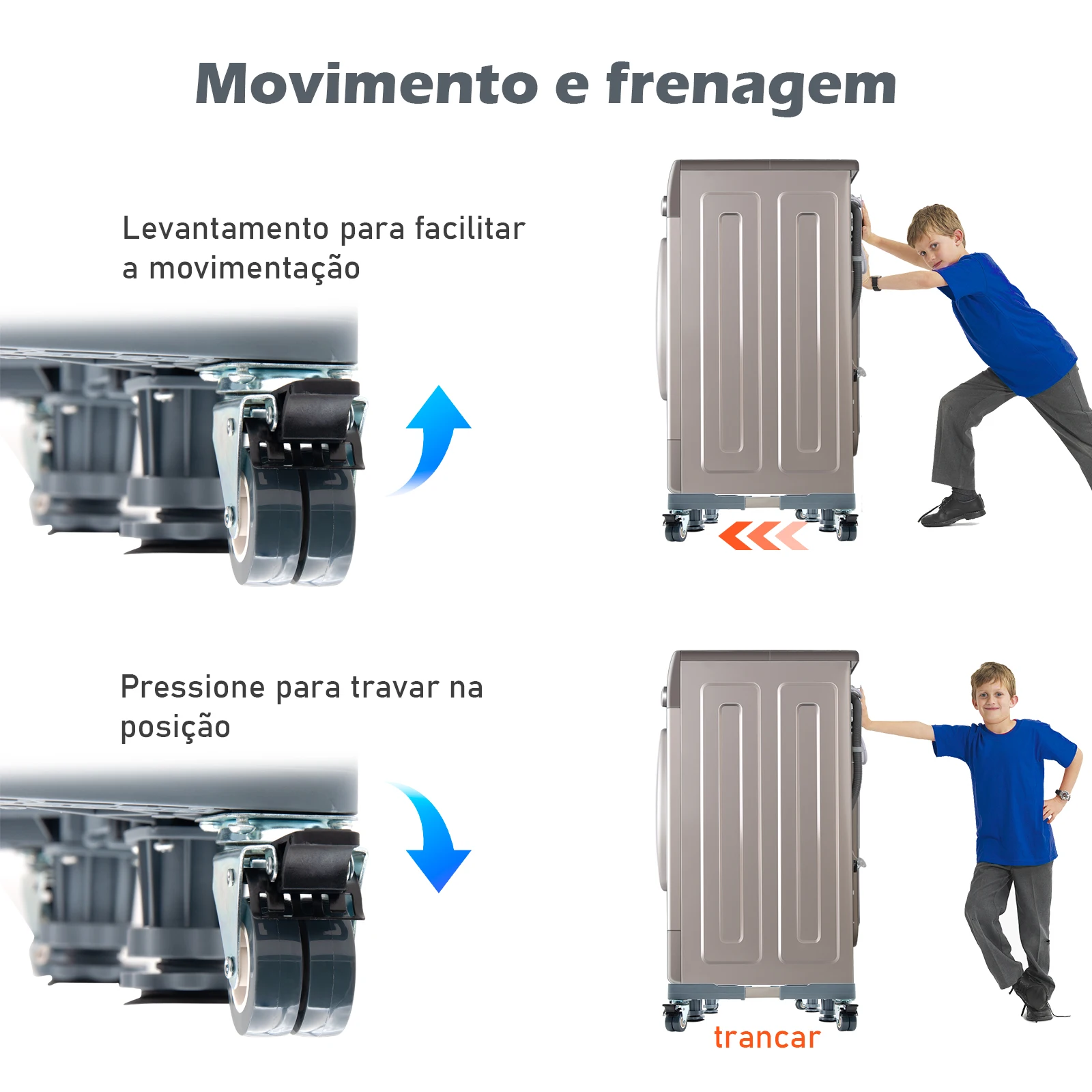 Movimento e frenagem

Levantamento para facilitar a movimentação

Pressione para travar na posição

trancar