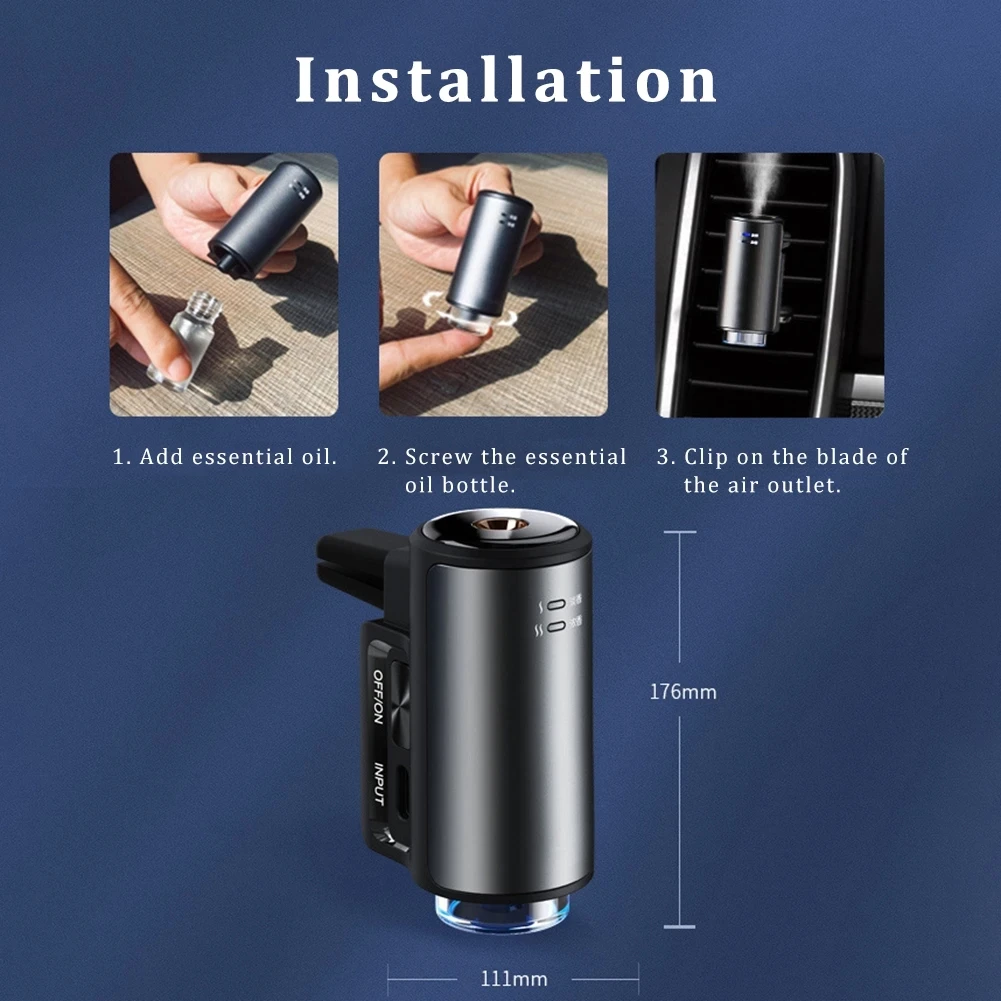 Installation

1. Add essential oil.

2. Screw the essential oil bottle.

3. Clip on the blade of the air outlet.

OFF/ON

INPUT

176mm

111mm