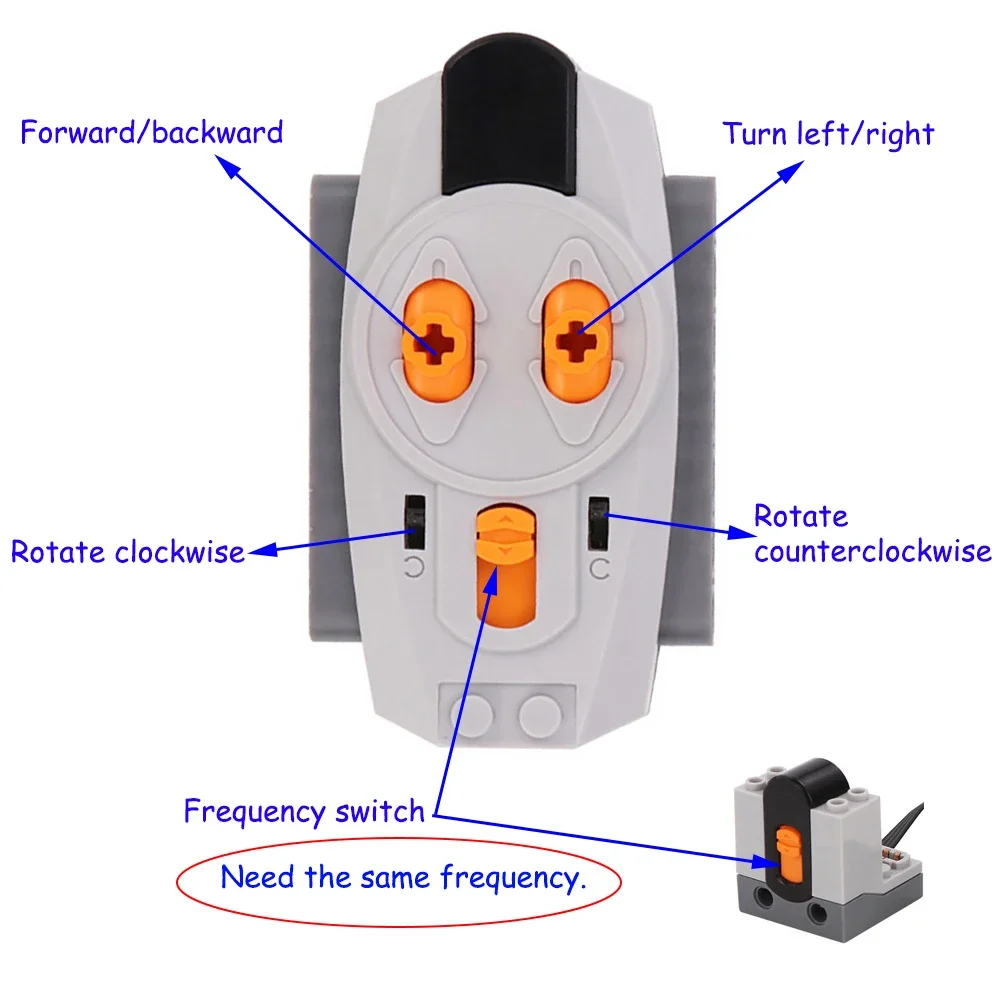 Forward/backward

Turn left/right

Rotate clockwise

Rotate counterclockwise

Frequency switch

Need the same frequency.