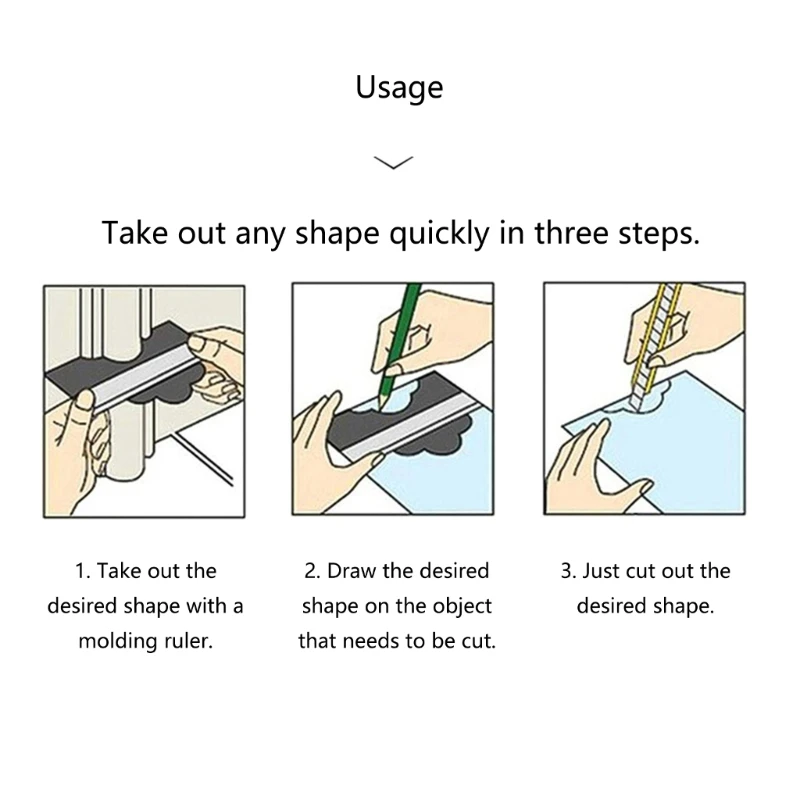 Usage

Take out any shape quickly in three steps.

1. Take out the desired shape with a molding ruler.

2. Draw the desired shape on the object that needs to be cut.

3. Just cut out the desired shape.