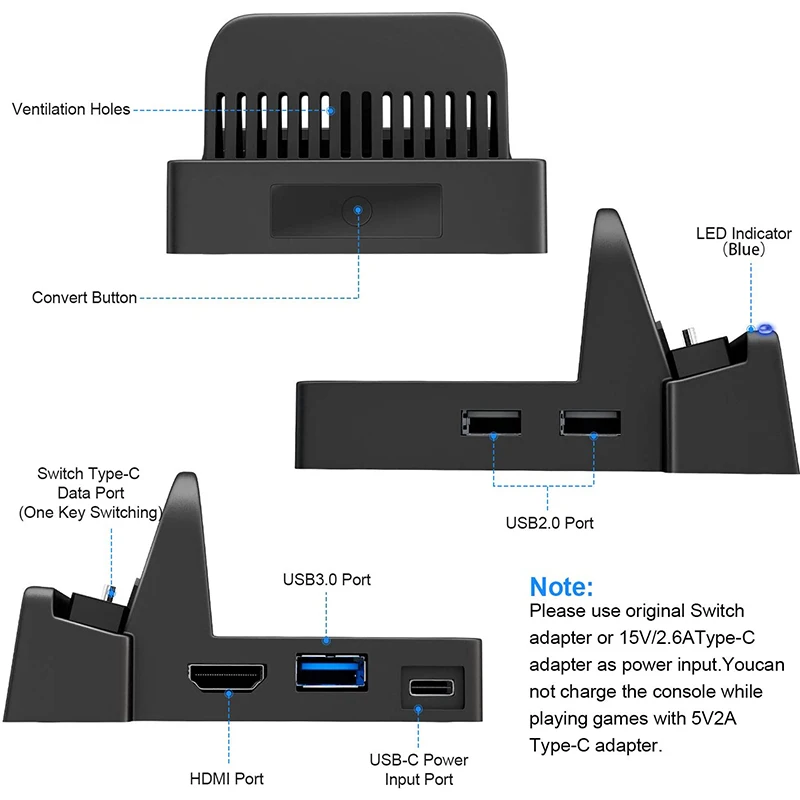 Ventilation Holes

Convert Button

LED Indicator
(Blue)

USB2.0 Port

Switch Type-C
Data Port
(One Key Switching)

USB3.0 Port

HDMI Port

USB-C Power
Input Port

Note:
Please use original Switch adapter or 15V/2.6AType-C adapter as power input.Youcan not charge the console while playing games with 5V2A Type-C adapter.