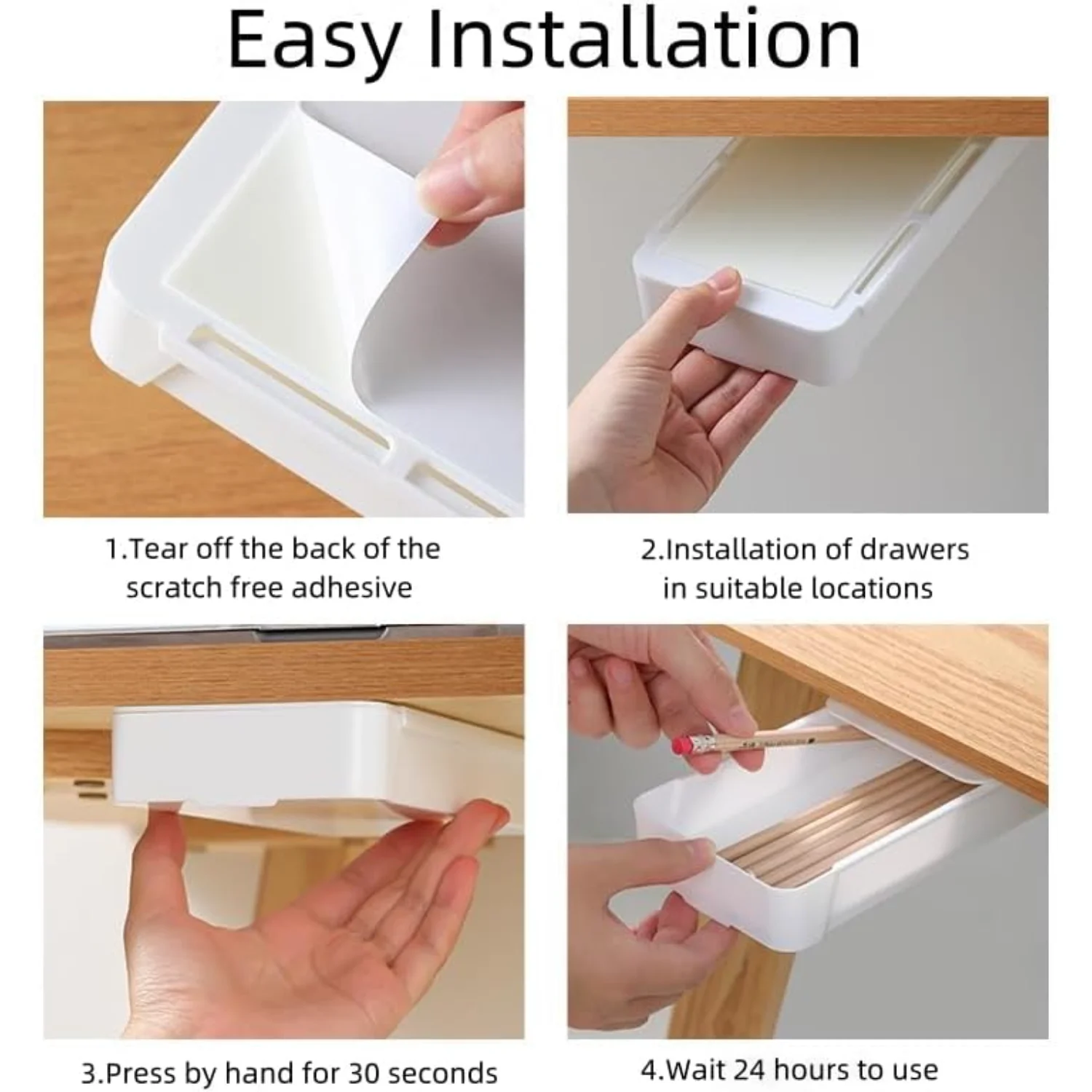 Easy Installation

1.Tear off the back of the scratch free adhesive

2.Installation of drawers in suitable locations

3.Press by hand for 30 seconds

4.Wait 24 hours to use