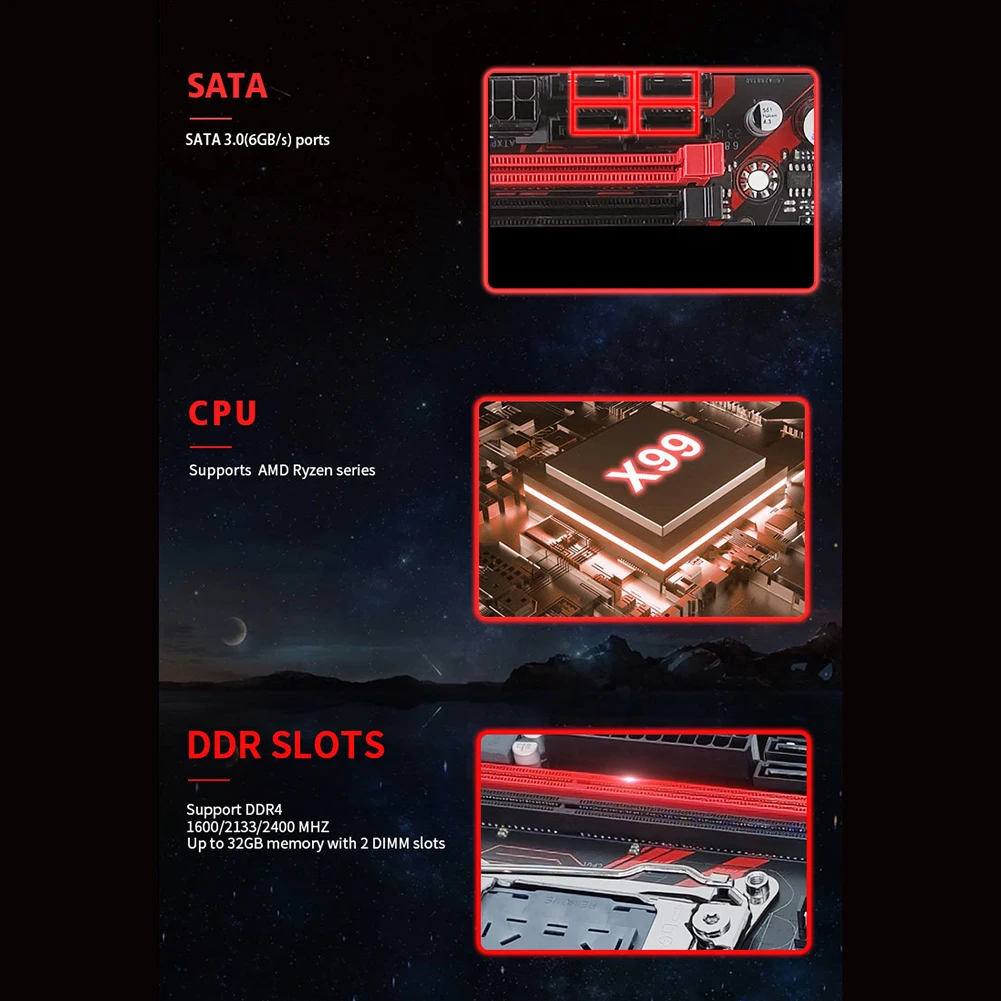 SATA

SATA 3.0(6GB/s) ports

CPU

Supports AMD Ryzen series

X99

DDR SLOTS

Support DDR4
1600/2133/2400 MHZ
Up to 32GB memory with 2 DIMM slots