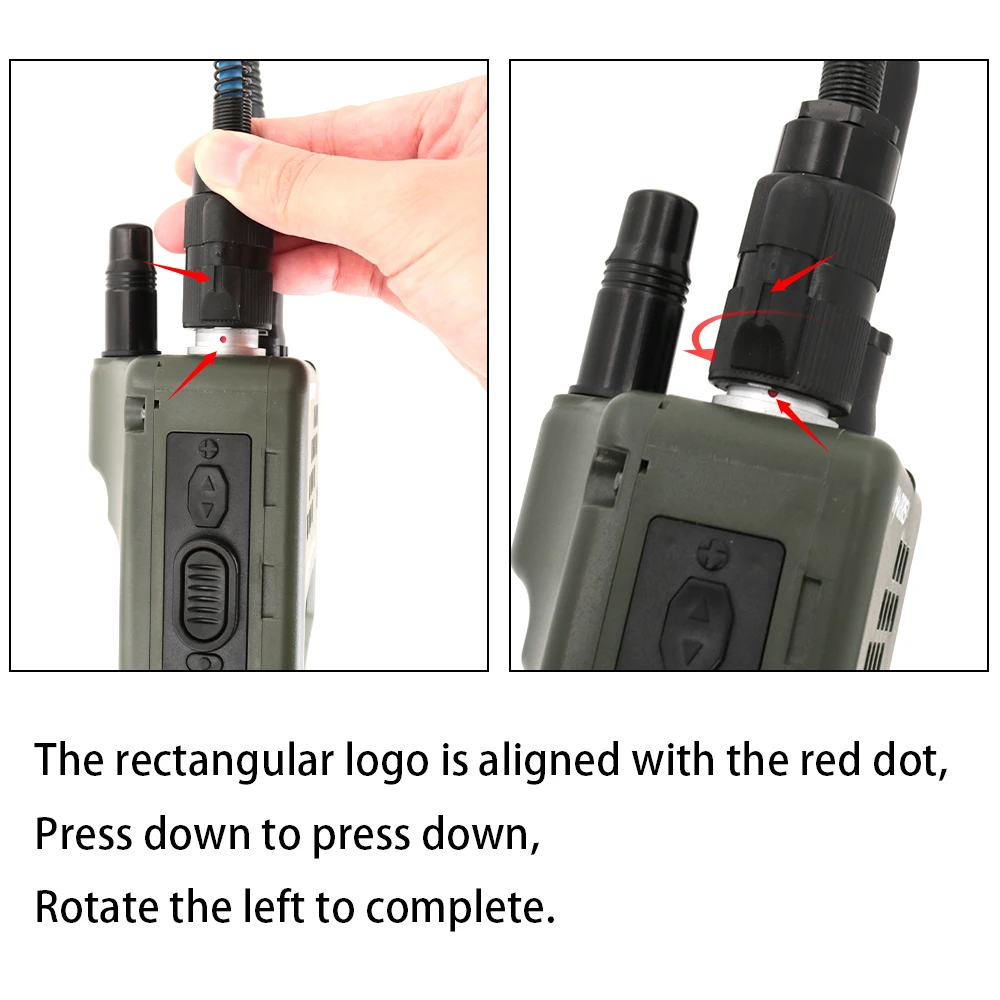 The rectangular logo is aligned with the red dot,
Press down to press down,
Rotate the left to complete.