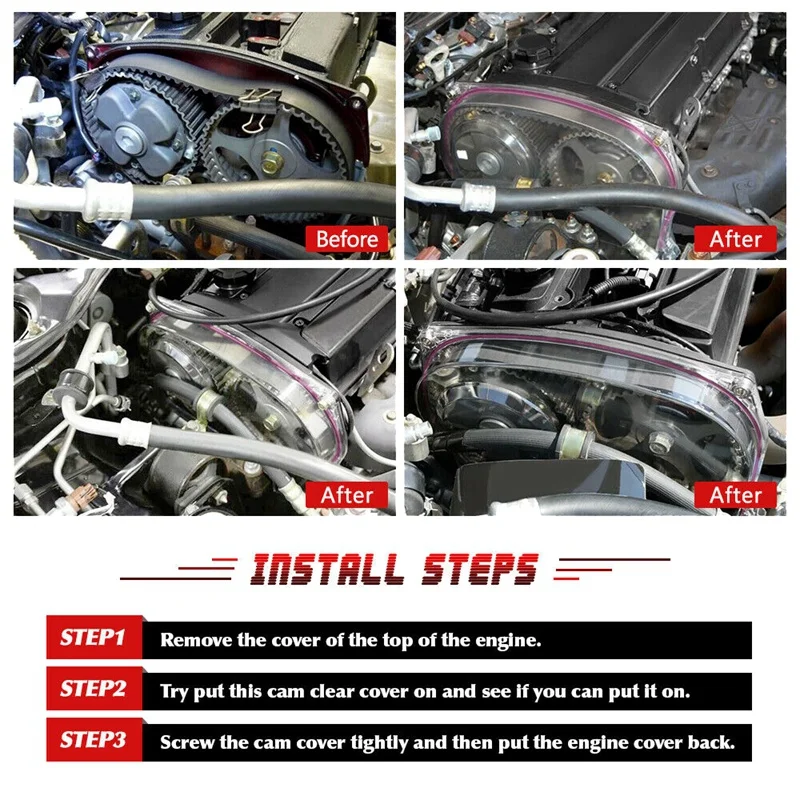 Before

After

After

After

INSTALL STEPS

STEP1 Remove the cover of the top of the engine.

STEP2 Try put this cam clear cover on and see if you can put it on.

STEP3 Screw the cam cover tightly and then put the engine cover back.