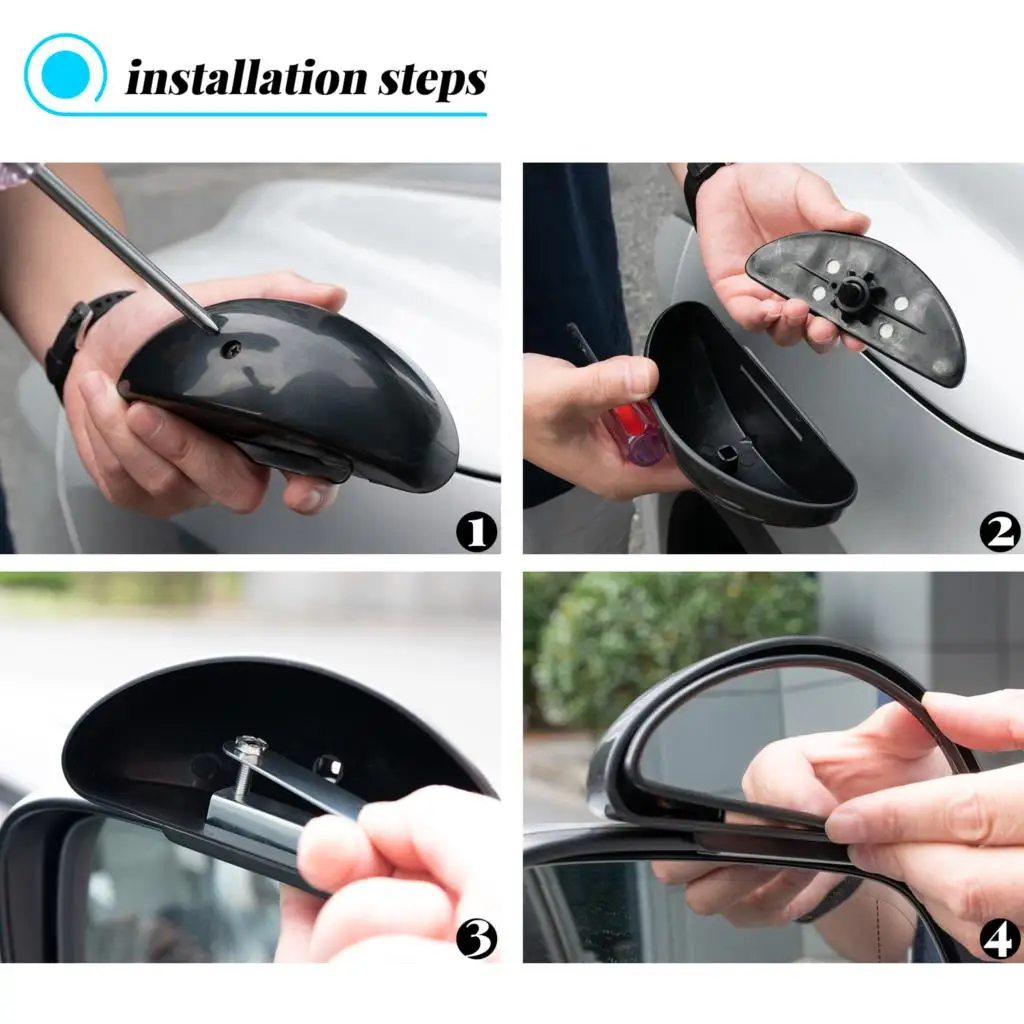 installation steps

1

2

3

4