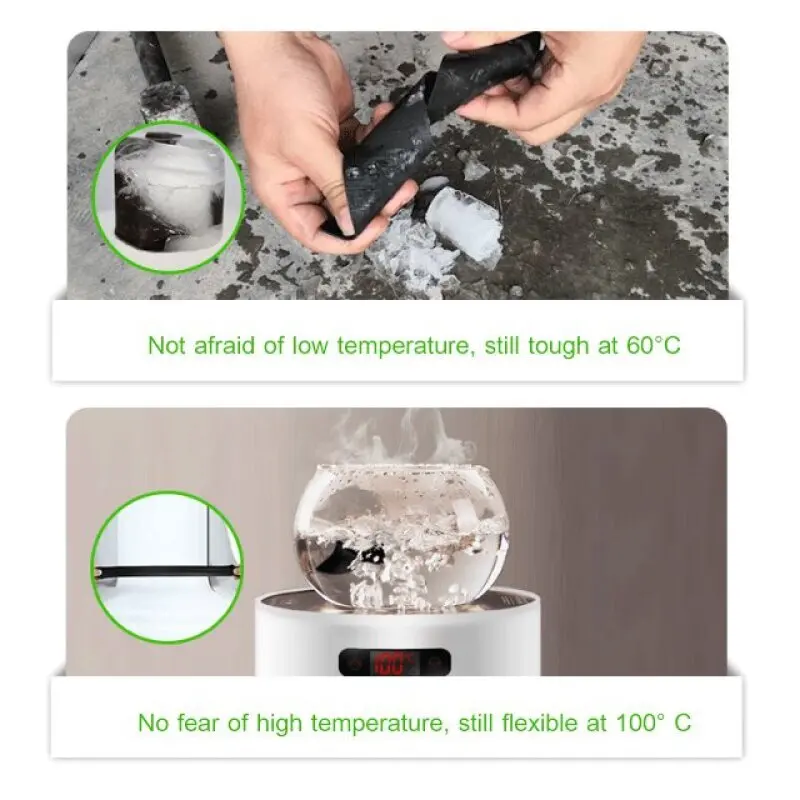 Not afraid of low temperature, still tough at 60°C

100°

No fear of high temperature, still flexible at 100° C