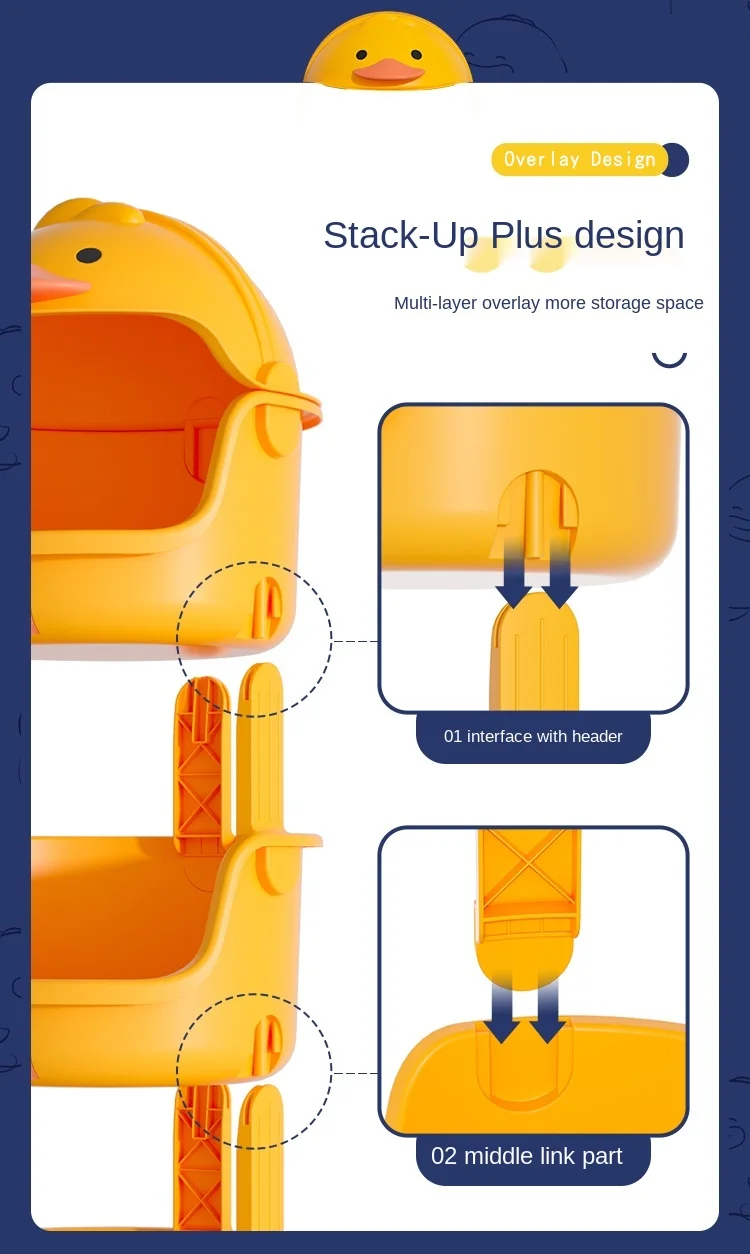 Overlay Design

Stack-Up Plus design

Multi-layer overlay more storage space

01 interface with header

02 middle link part