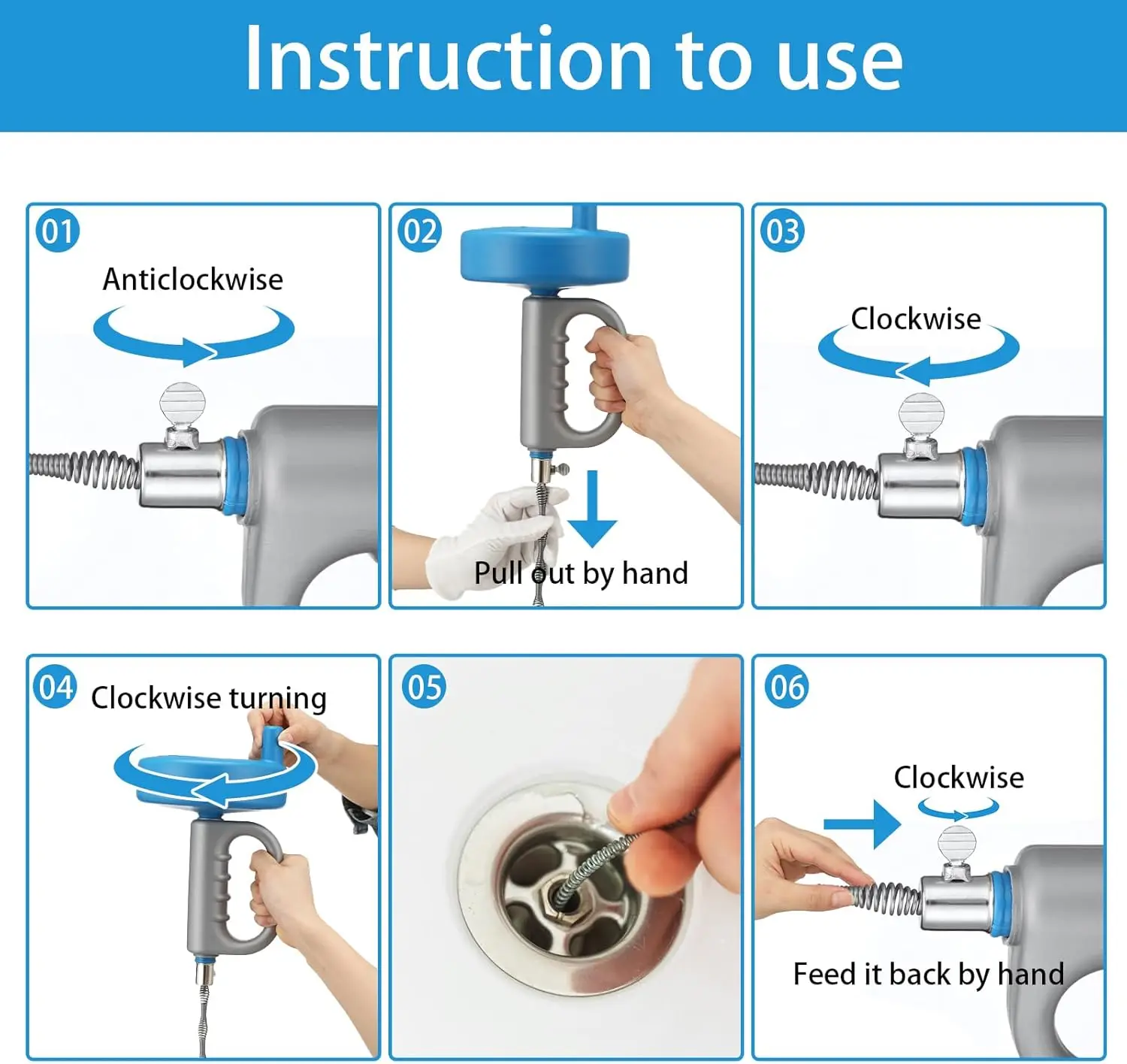 Instruction to use

01

Anticlockwise

02

Pull out by hand

03

Clockwise

04 Clockwise turning

05

06

Clockwise

Feed it back by hand