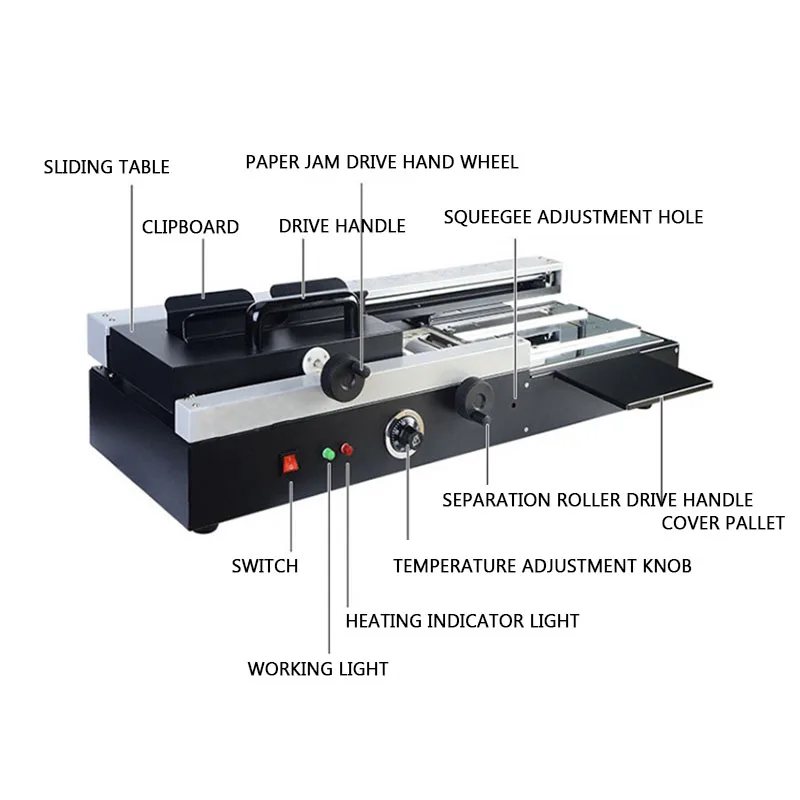 SLIDING TABLE

PAPER JAM DRIVE HAND WHEEL

CLIPBOARD

DRIVE HANDLE

SQUEEGEE ADJUSTMENT HOLE

SEPARATION ROLLER DRIVE HANDLE

COVER PALLET

SWITCH

TEMPERATURE ADJUSTMENT KNOB

HEATING INDICATOR LIGHT

WORKING LIGHT