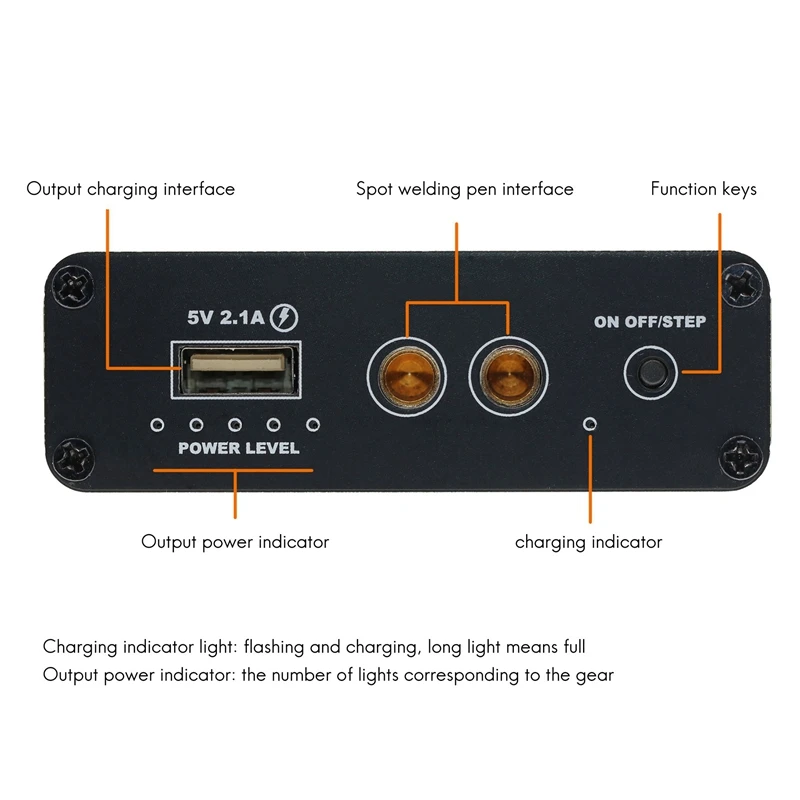 Output charging interface

Spot welding pen interface

Function keys

5V 2.1A

ON OFF/STEP

POWER LEVEL

Output power indicator

charging indicator

Charging indicator light: flashing and charging, long light means full
Output power indicator: the number of lights corresponding to the gear