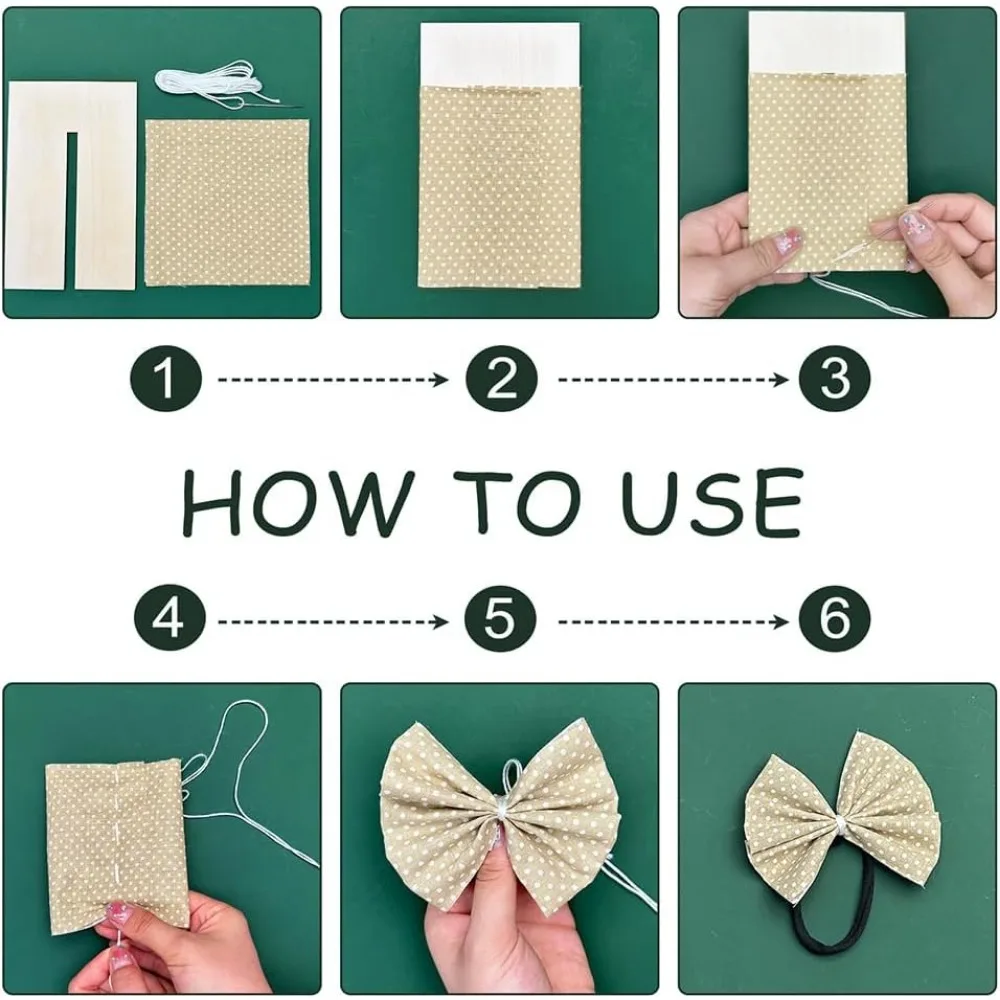 1 2 3

HOW TO USE

4 5 6